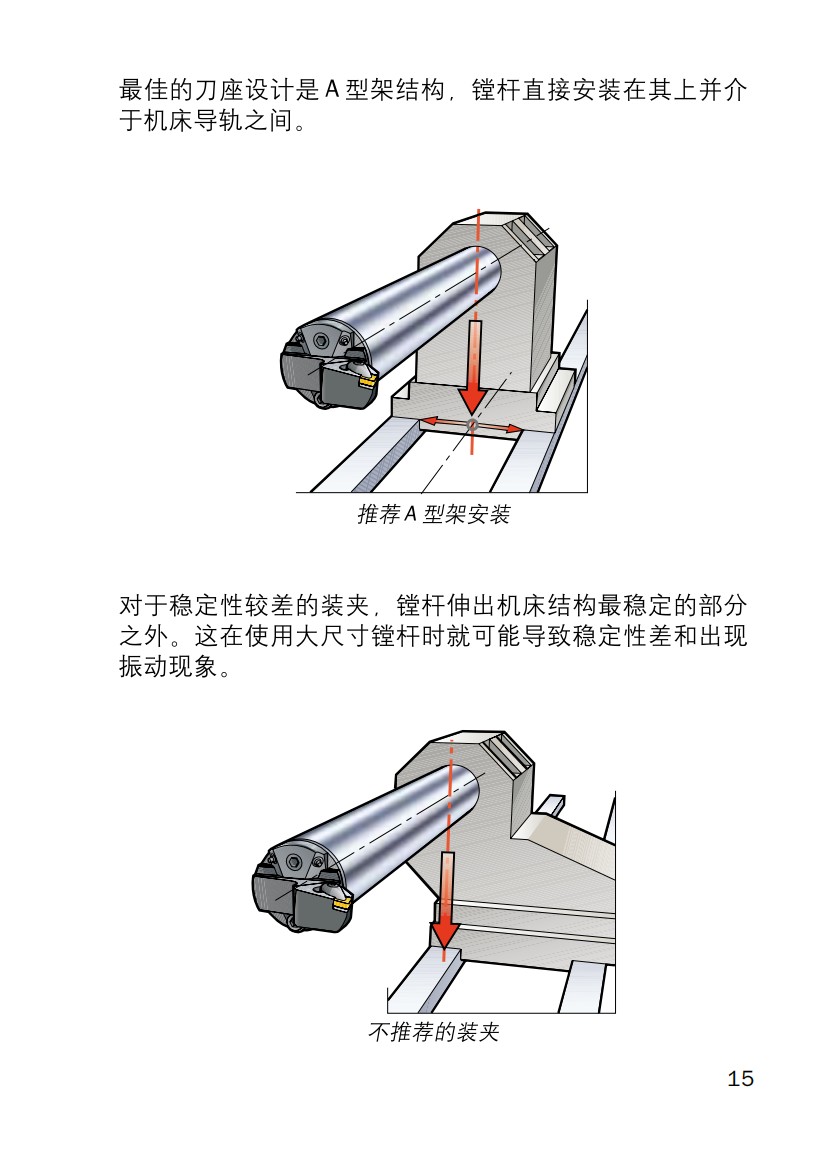 最佳的刀座设计是 A 型架结构，镗杆直接安装在其上并介于机床导轨之间。

推荐 A 型架安装

对于稳定性较差的装夹，镗杆伸出机床结构最稳定的部分之外。这在使用大尺寸镗杆时就可能导致稳定性差和出现振动现象。

不推荐的装夹

15