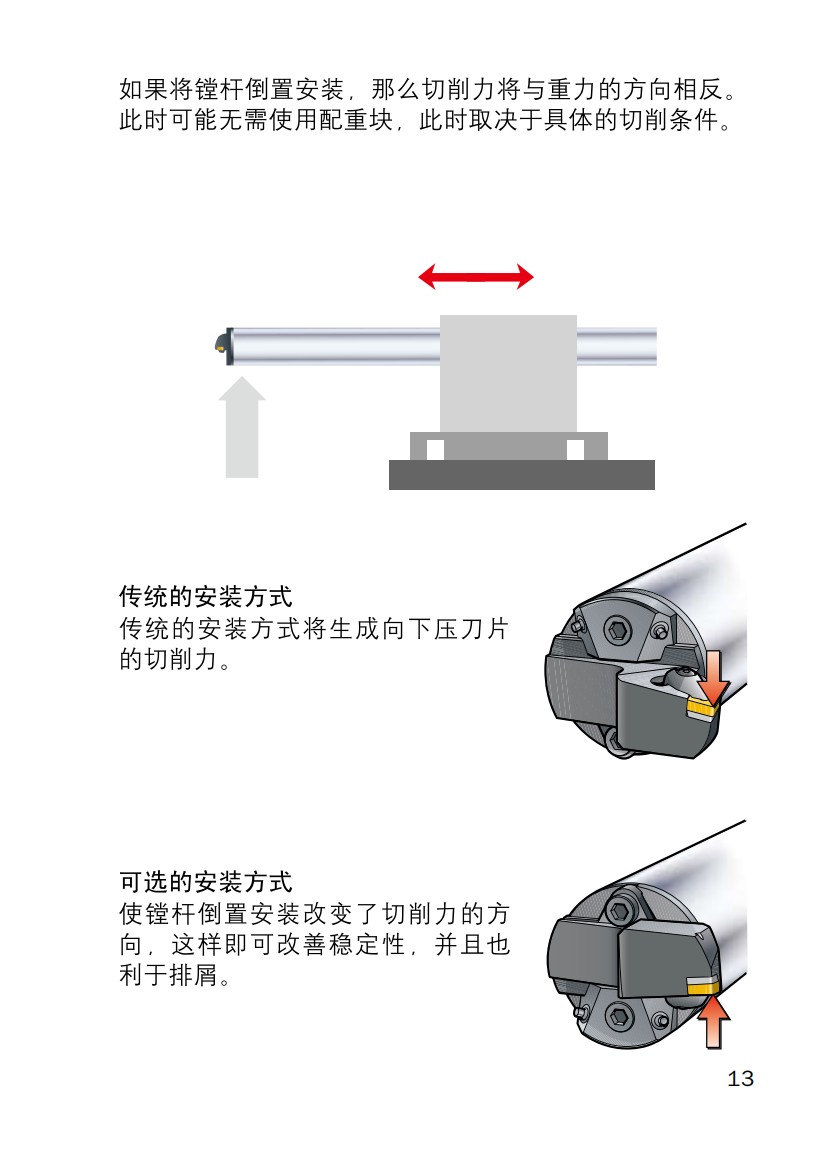 如果将镗杆倒置安装，那么切削力将与重力的方向相反。此时可能无需使用配重块，此时取决于具体的切削条件。

传统的安装方式
传统的安装方式将生成向下压刀片的切削力。

可选的安装方式
使镗杆倒置安装改变了切削力的方向，这样即可改善稳定性，并且也利于排屑。

13