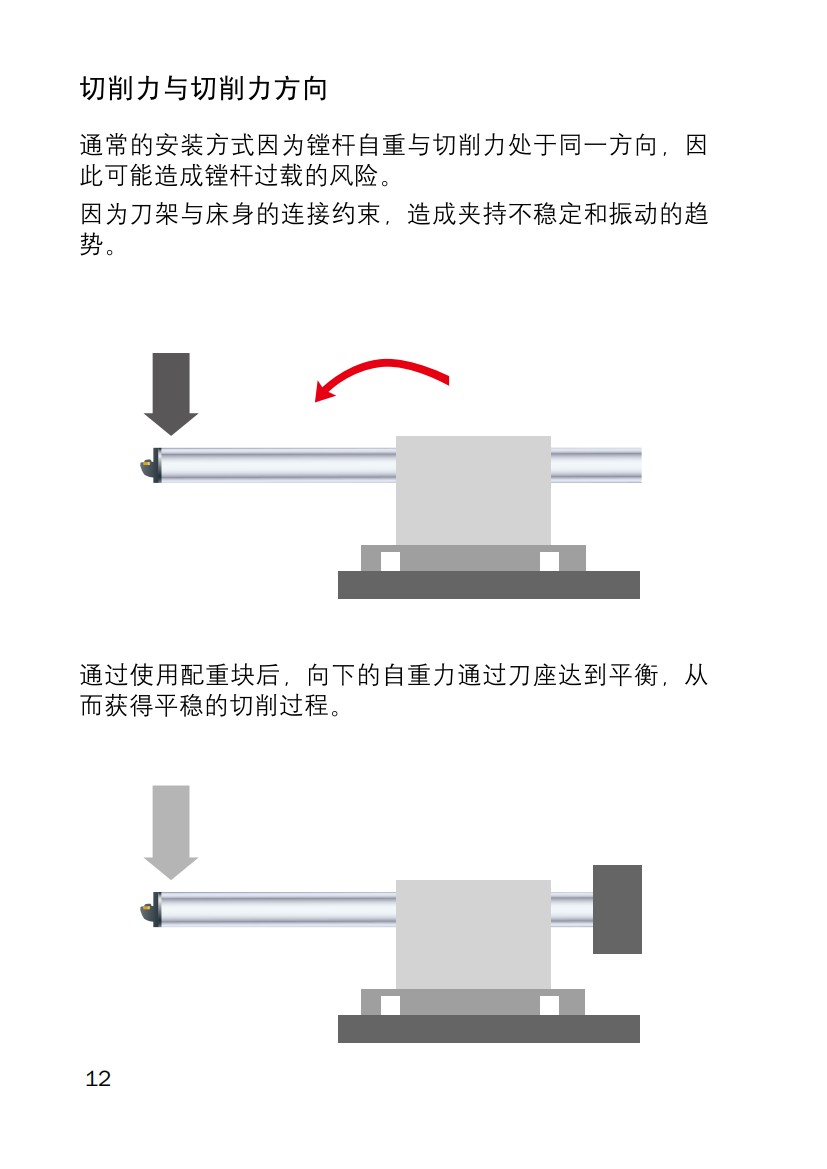 切削力与切削力方向

通常的安装方式因为镗杆自重与切削力处于同一方向，因此可能造成镗杆过载的风险。

因为刀架与床身的连接约束，造成夹持不稳定和振动的趋势。

通过使用配重块后，向下的自重力通过刀座达到平衡，从而获得平稳的切削过程。

12