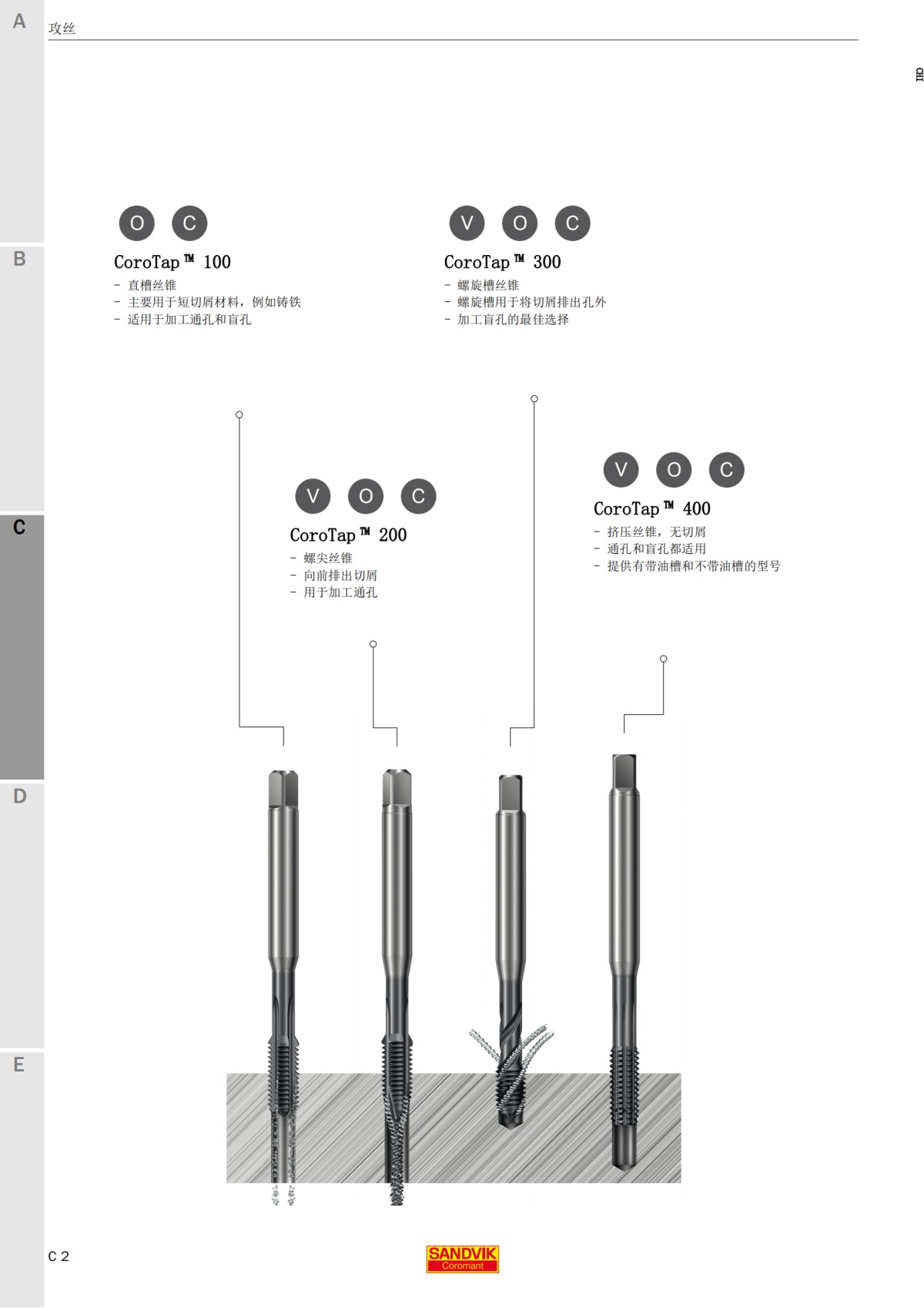 A

攻丝

CHI

B

C

D

E

O C

CoroTap™ 100

- 直槽丝锥
- 主要用于短切屑材料，例如铸铁
- 适用于加工通孔和盲孔

V O C

CoroTap™ 300

- 螺旋槽丝锥
- 螺旋槽用于将切屑排出孔外
- 加工盲孔的最佳选择

V O C

CoroTap™ 200

- 螺尖丝锥
- 向前排出切屑
- 用于加工通孔

V O C

CoroTap™ 400

- 挤压丝锥，无切屑
- 通孔和盲孔都适用
- 提供有带油槽和不带油槽的型号

C 2

SANDVIK
Coromant