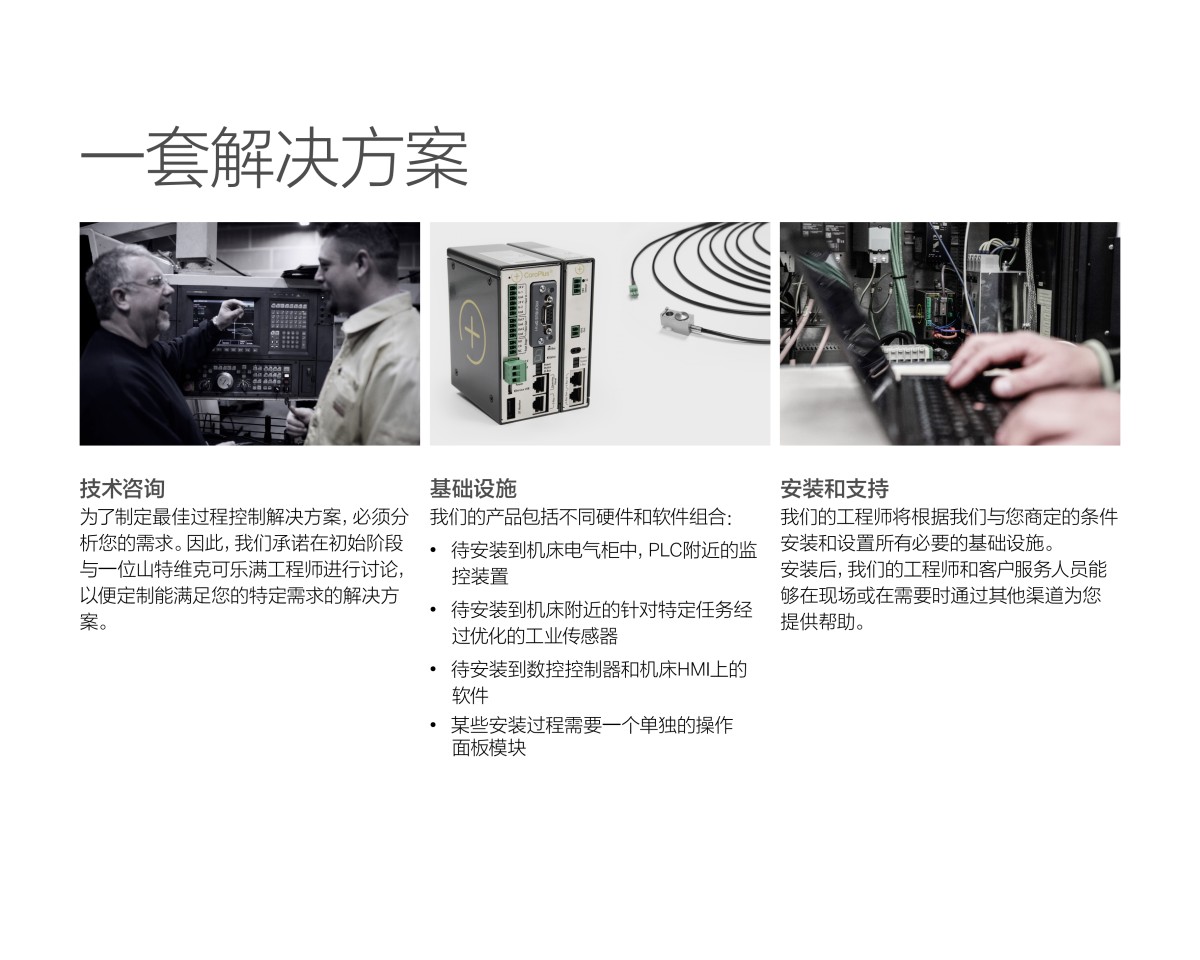 一套解决方案

技术咨询
为了制定最佳过程控制解决方案，必须分析您的需求。因此，我们承诺在初始阶段与一位山特维克可乐满工程师进行讨论，以便定制能满足您的特定需求的解决方案。

基础设施
我们的产品包括不同硬件和软件组合：
• 待安装到机床电气柜中，PLC附近的监控装置
• 待安装到机床附近的针对特定任务经过优化的工业传感器
• 待安装到数控控制器和机床HMI上的软件
• 某些安装过程需要一个单独的操作面板模块

安装和支持
我们的工程师将根据我们与您商定的条件安装和设置所有必要的基础设施。
安装后，我们的工程师和客户服务人员能够在现场或在需要时通过其他渠道为您提供帮助。