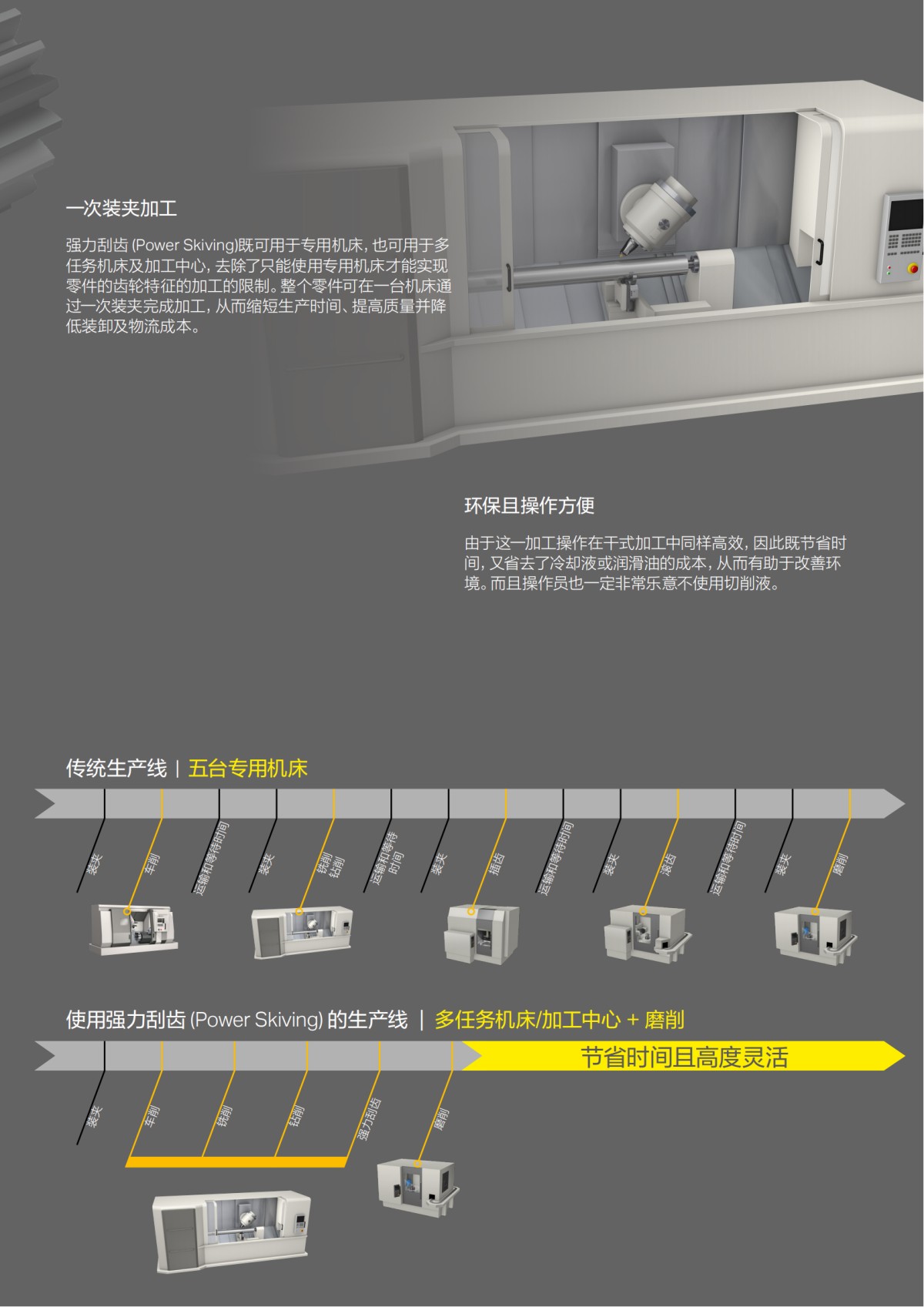 一次装夹加工

强力刮齿 (Power Skiving)既可用于专用机床，也可用于多任务机床及加工中心，去除了只能使用专用机床才能实现零件的齿轮特征的加工的限制。整个零件可在一台机床通过一次装夹完成加工，从而缩短生产时间、提高质量并降低装卸及物流成本。

环保且操作方便

由于这一加工操作在干式加工中同样高效，因此既节省时间，又省去了冷却液或润滑油的成本，从而有助于改善环境。而且操作员也一定非常乐意不使用切削液。

传统生产线 | 五台专用机床

装夹
车削
运输和等待时间
装夹
铣削
钻削
运输和等待时间
装夹
插齿
运输和等待时间
装夹
滚齿
运输和等待时间
装夹
磨削

使用强力刮齿 (Power Skiving) 的生产线 | 多任务机床/加工中心 + 磨削

节省时间且高度灵活

装夹
车削
铣削
钻削
强力刮齿
磨削