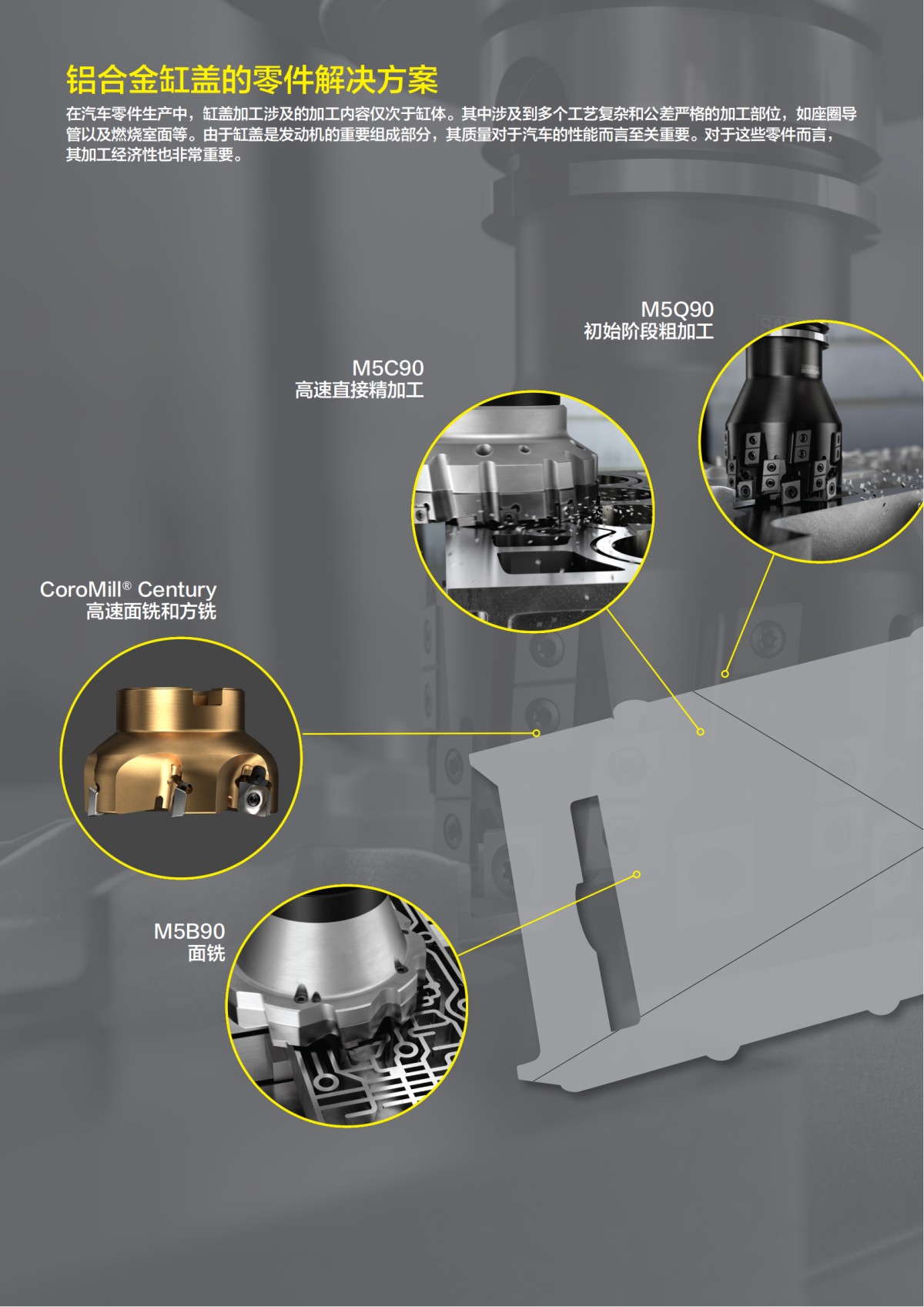 铝合金缸盖的零件解决方案

在汽车零件生产中，缸盖加工涉及的加工内容仅次于缸体。其中涉及到多个工艺复杂和公差严格的加工部位，如座圈导管以及燃烧室面等。由于缸盖是发动机的重要组成部分，其质量对于汽车的性能而言至关重要。对于这些零件而言，其加工经济性也非常重要。

M5Q90
初始阶段粗加工

M5C90
高速直接精加工

CoroMill® Century
高速面铣和方铣

M5B90
面铣