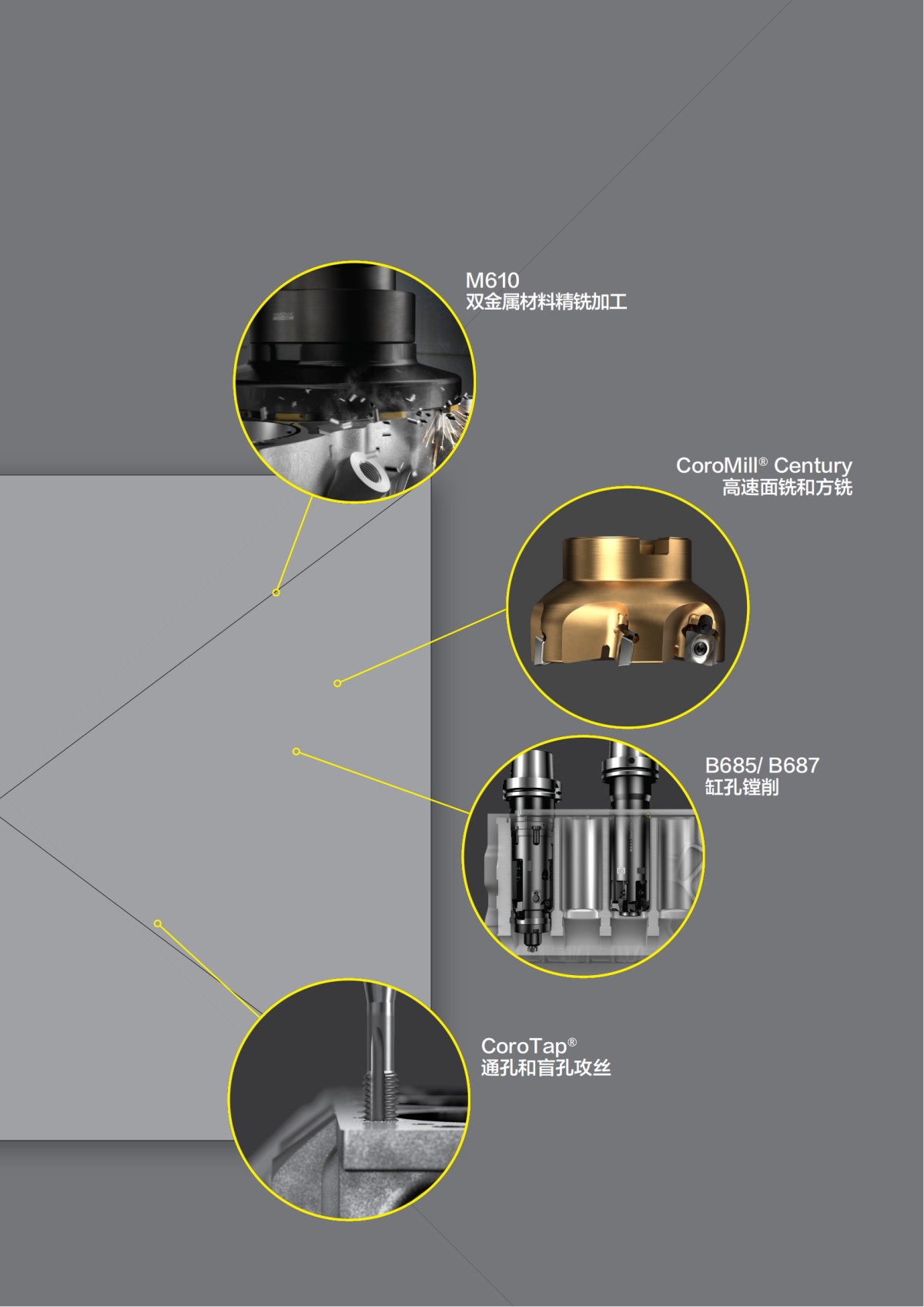 M610
双金属材料精铣加工

CoroMill® Century
高速面铣和方铣

B685/ B687
缸孔镗削

CoroTap®
通孔和盲孔攻丝