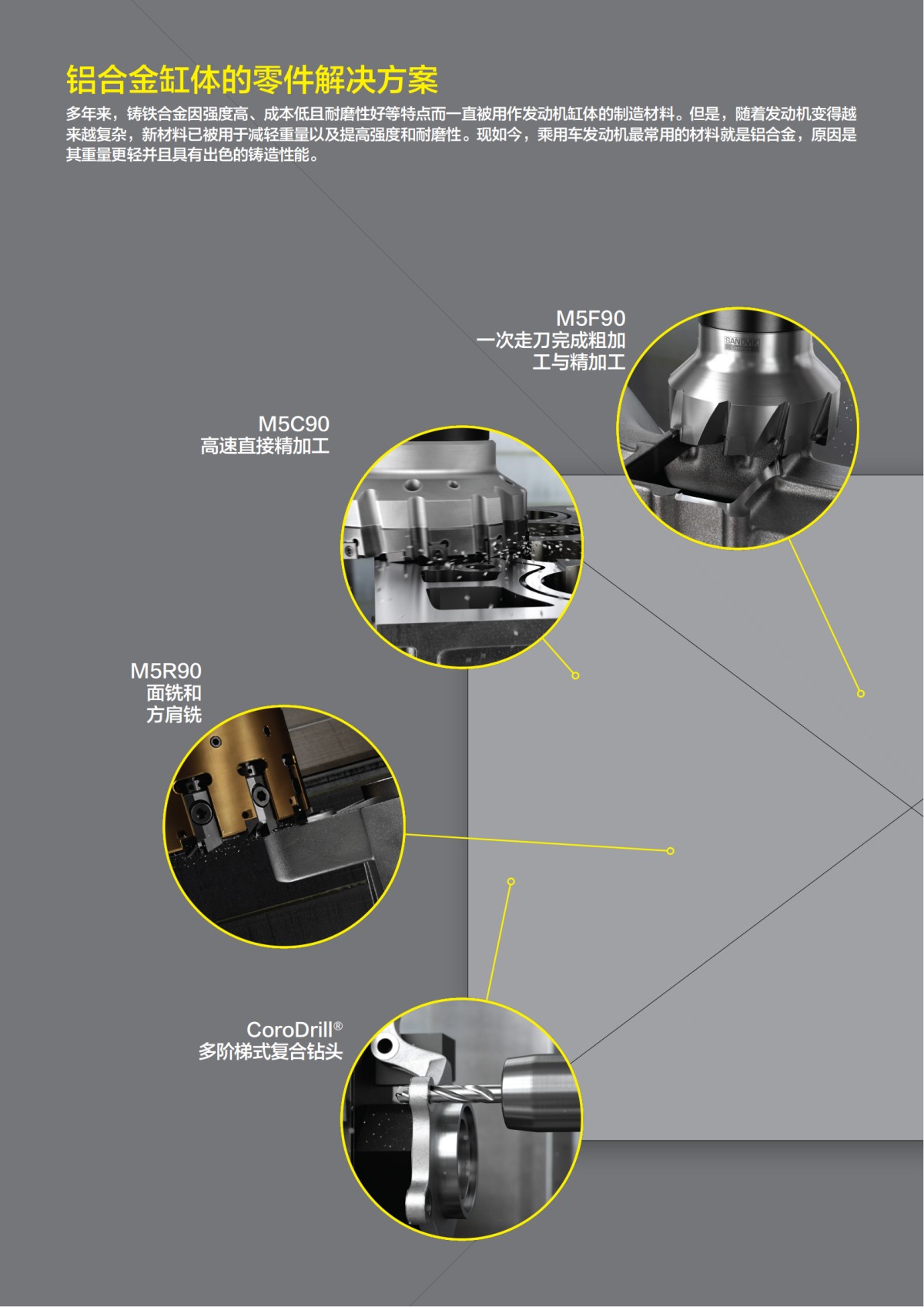 铝合金缸体的零件解决方案

多年来，铸铁合金因强度高、成本低且耐磨性好等特点而一直被用作发动机缸体的制造材料。但是，随着发动机变得越来越复杂，新材料已被用于减轻重量以及提高强度和耐磨性。现如今，乘用车发动机最常用的材料就是铝合金，原因是其重量更轻并且具有出色的铸造性能。

M5F90
一次走刀完成粗加工与精加工

SANDVIK

M5C90
高速直接精加工

M5R90
面铣和方肩铣

CoroDrill®
多阶梯式复合钻头