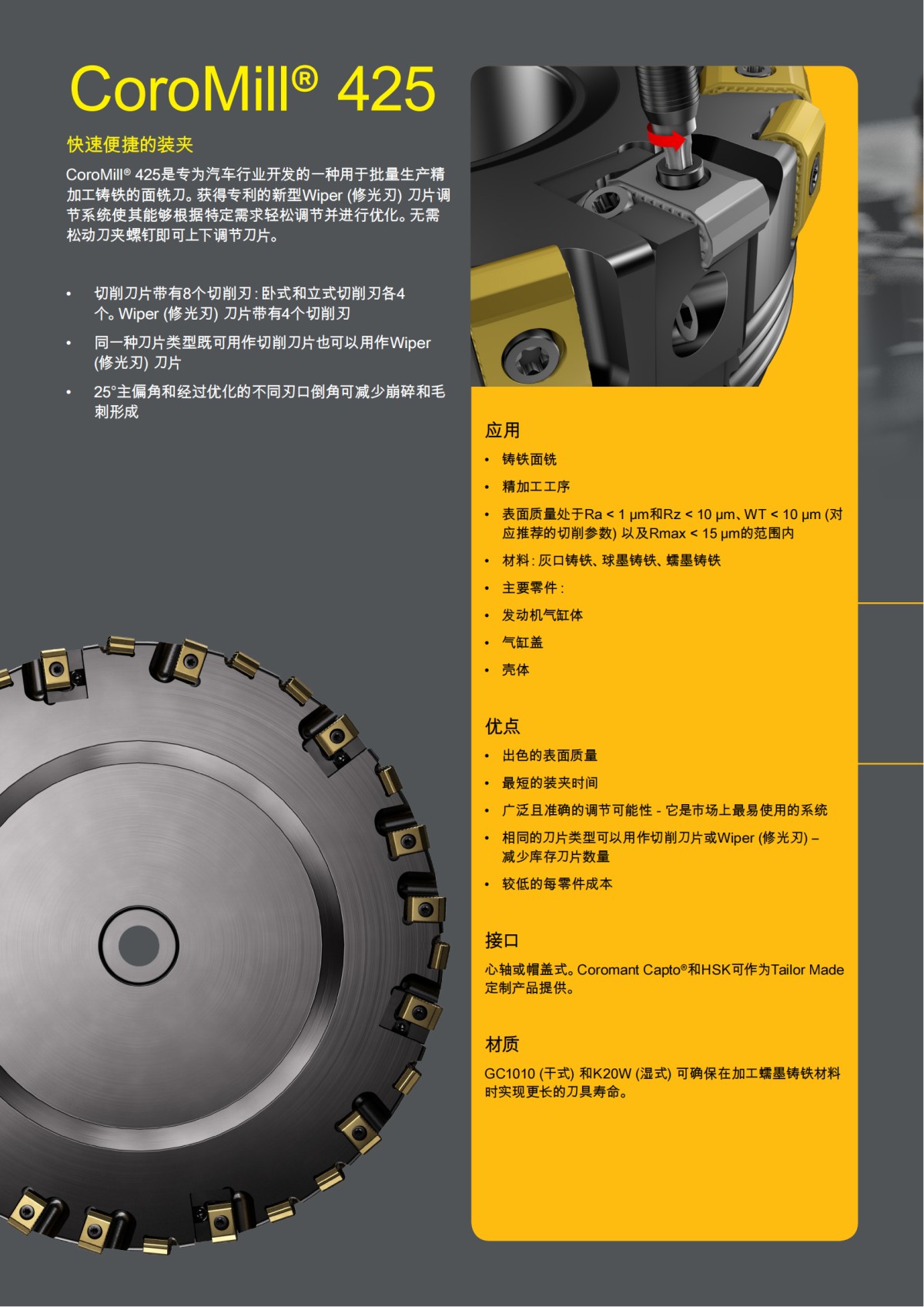 CoroMill® 425

快速便捷的装夹

CoroMill® 425是专为汽车行业开发的一种用于批量生产精加工铸铁的面铣刀。获得专利的新型Wiper (修光刃) 刀片调节系统使其能够根据特定需求轻松调节并进行优化。无需松动刀夹螺钉即可上下调节刀片。

• 切削刀片带有8个切削刃：卧式和立式切削刃各4个。Wiper (修光刃) 刀片带有4个切削刃
• 同一种刀片类型既可用作切削刀片也可以用作Wiper (修光刃) 刀片
• 25°主偏角和经过优化的不同刃口倒角可减少崩碎和毛刺形成

应用
• 铸铁面铣
• 精加工工序
• 表面质量处于Ra < 1 µm和Rz < 10 µm、WT < 10 µm (对应推荐的切削参数) 以及Rmax < 15 µm的范围内
• 材料：灰口铸铁、球墨铸铁、蠕墨铸铁
• 主要零件：
• 发动机气缸体
• 气缸盖
• 壳体

优点
• 出色的表面质量
• 最短的装夹时间
• 广泛且准确的调节可能性 - 它是市场上最易使用的系统
• 相同的刀片类型可以用作切削刀片或Wiper (修光刃) – 减少库存刀片数量
• 较低的每零件成本

接口
心轴或帽盖式。Coromant Capto®和HSK可作为Tailor Made定制产品提供。

材质
GC1010 (干式) 和K20W (湿式) 可确保在加工蠕墨铸铁材料时实现更长的刀具寿命。