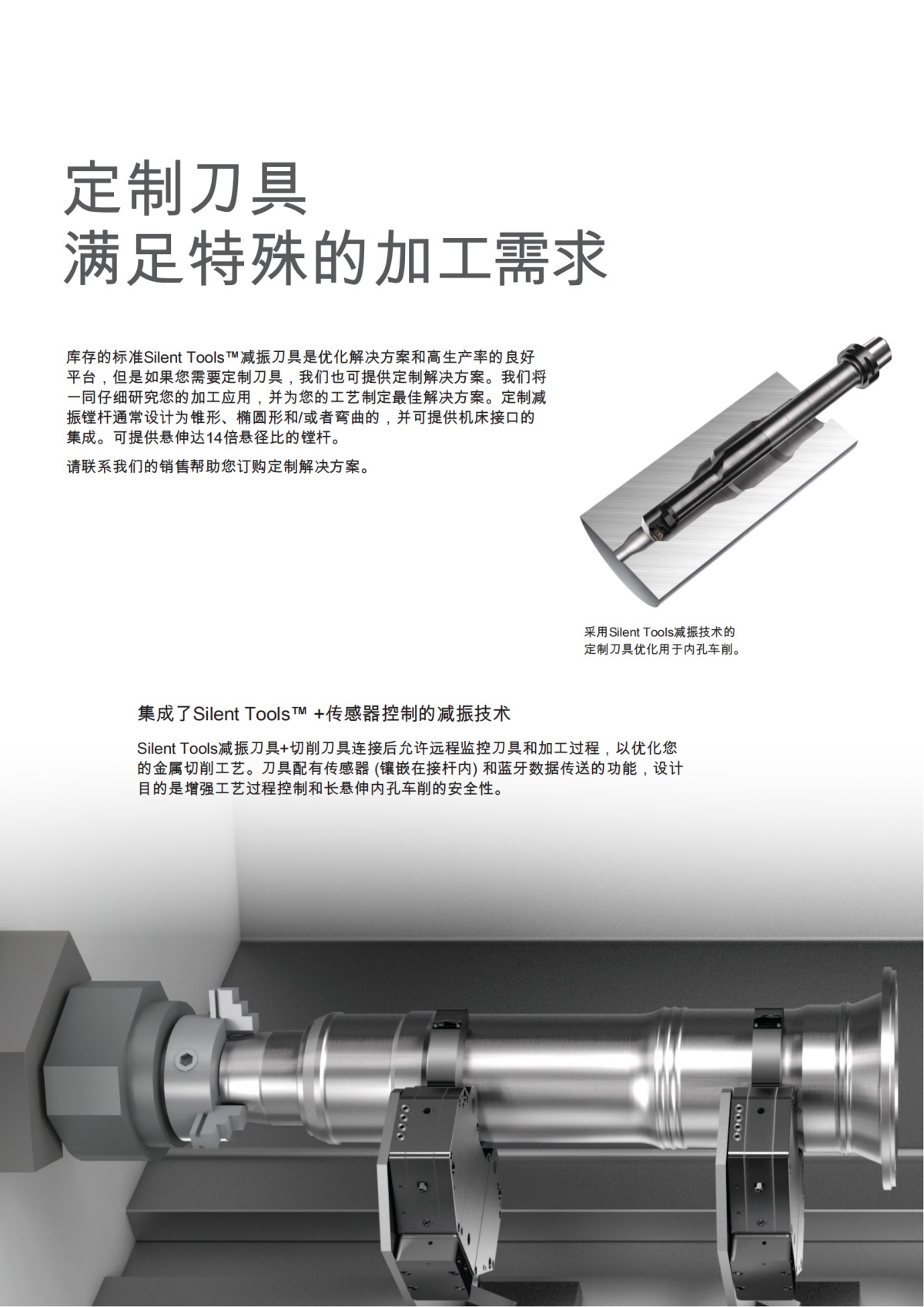 定制刀具
满足特殊的加工需求

库存的标准Silent Tools™减振刀具是优化解决方案和高生产率的良好平台，但是如果您需要定制刀具，我们也可提供定制解决方案。我们将一同仔细研究您的加工应用，并为您的工艺制定最佳解决方案。定制减振镗杆通常设计为锥形、椭圆形和/或者弯曲的，并可提供机床接口的集成。可提供悬伸达14倍悬径比的镗杆。

请联系我们的销售帮助您订购定制解决方案。

采用Silent Tools减振技术的定制刀具优化用于内孔车削。

集成了Silent Tools™ +传感器控制的减振技术

Silent Tools减振刀具+切削刀具连接后允许远程监控刀具和加工过程，以优化您的金属切削工艺。刀具配有传感器 (镶嵌在接杆内) 和蓝牙数据传送的功能，设计目的是增强工艺过程控制和长悬伸内孔车削的安全性。