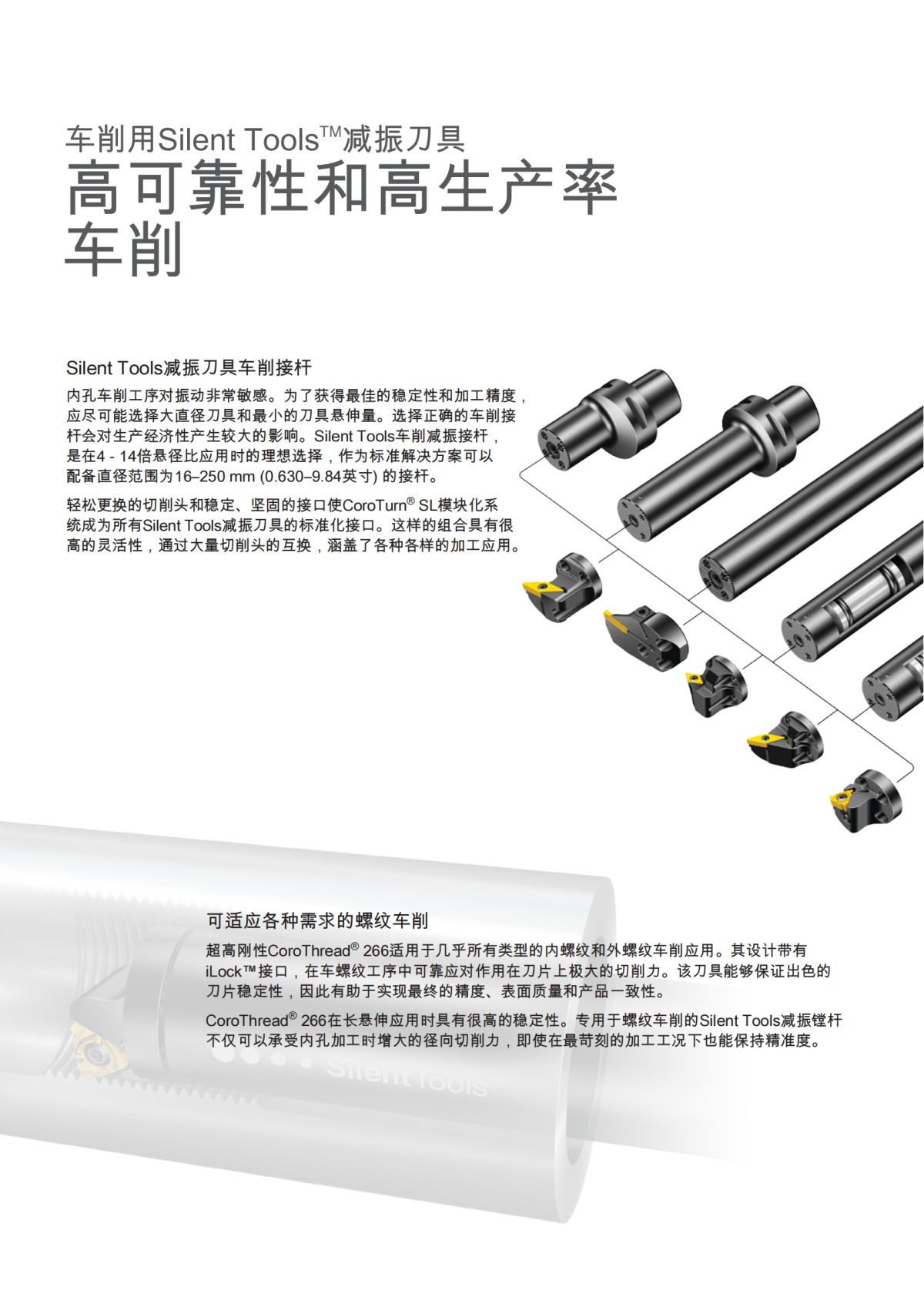 车削用Silent Tools™减振刀具
高可靠性和高生产率车削

Silent Tools减振刀具车削接杆

内孔车削工序对振动非常敏感。为了获得最佳的稳定性和加工精度，应尽可能选择大直径刀具和最小的刀具悬伸量。选择正确的车削接杆会对生产经济性产生较大的影响。Silent Tools车削减振接杆，是在4 - 14倍悬径比应用时的理想选择，作为标准解决方案可以配备直径范围为16–250 mm (0.630–9.84英寸) 的接杆。

轻松更换的切削头和稳定、坚固的接口使CoroTurn® SL模块化系统成为所有Silent Tools减振刀具的标准化接口。这样的组合具有很高的灵活性，通过大量切削头的互换，涵盖了各种各样的加工应用。

可适应各种需求的螺纹车削

超高刚性CoroThread® 266适用于几乎所有类型的内螺纹和外螺纹车削应用。其设计带有iLock™接口，在车螺纹工序中可靠应对作用在刀片上极大的切削力。该刀具能够保证出色的刀片稳定性，因此有助于实现最终的精度、表面质量和产品一致性。

CoroThread® 266在长悬伸应用时具有很高的稳定性。专用于螺纹车削的Silent Tools减振镗杆不仅可以承受内孔加工时增大的径向切削力，即使在最苛刻的加工工况下也能保持精准度。

Silent Tools