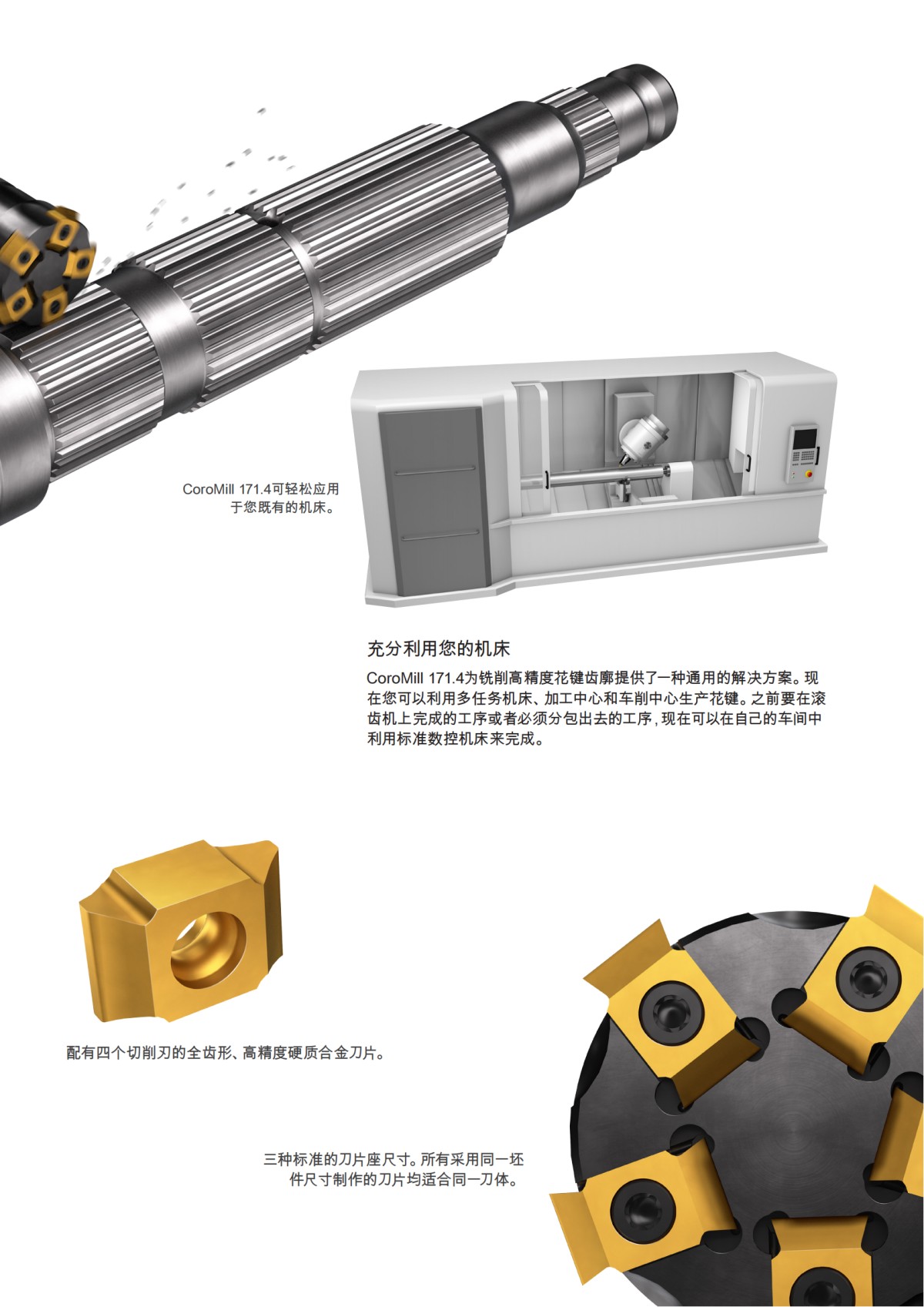 CoroMill 171.4可轻松应用于您既有的机床。

充分利用您的机床

CoroMill 171.4为铣削高精度花键齿廓提供了一种通用的解决方案。现在您可以利用多任务机床、加工中心和车削中心生产花键。之前要在滚齿机上完成的工序或者必须分包出去的工序，现在可以在自己的车间中利用标准数控机床来完成。

配有四个切削刃的全齿形、高精度硬质合金刀片。

三种标准的刀片座尺寸。所有采用同一坯件尺寸制作的刀片均适合同一刀体。