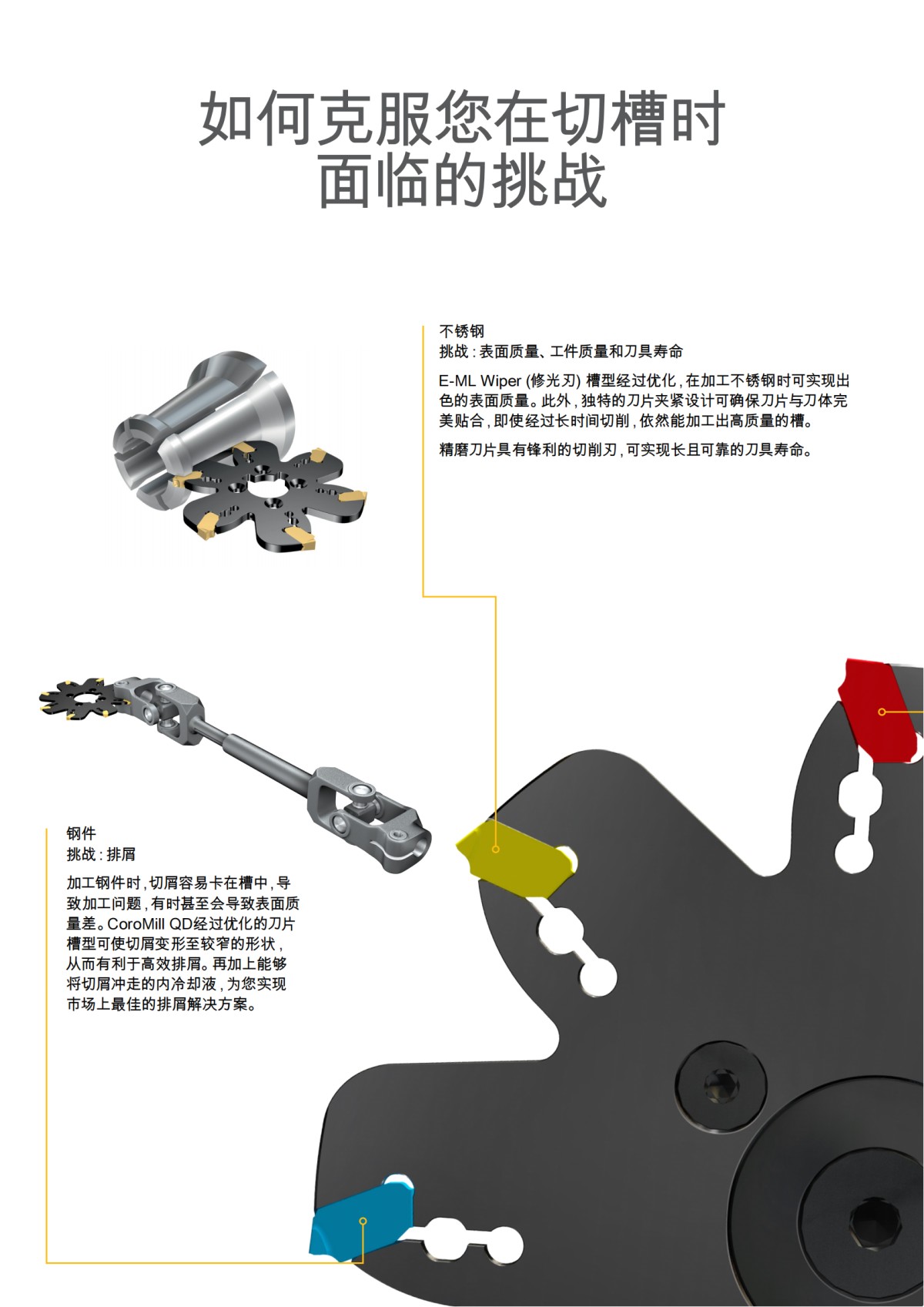 如何克服您在切槽时面临的挑战

不锈钢
挑战：表面质量、工件质量和刀具寿命

E-ML Wiper (修光刃) 槽型经过优化，在加工不锈钢时可实现出色的表面质量。此外，独特的刀片夹紧设计可确保刀片与刀体完美贴合，即使经过长时间切削，依然能加工出高质量的槽。

精磨刀片具有锋利的切削刃，可实现长且可靠的刀具寿命。

钢件
挑战：排屑

加工钢件时，切屑容易卡在槽中，导致加工问题，有时甚至会导致表面质量差。CoroMill QD经过优化的刀片槽型可使切屑变形至较窄的形状，从而有利于高效排屑。再加上能够将切屑冲走的内冷却液，为您实现市场上最佳的排屑解决方案。