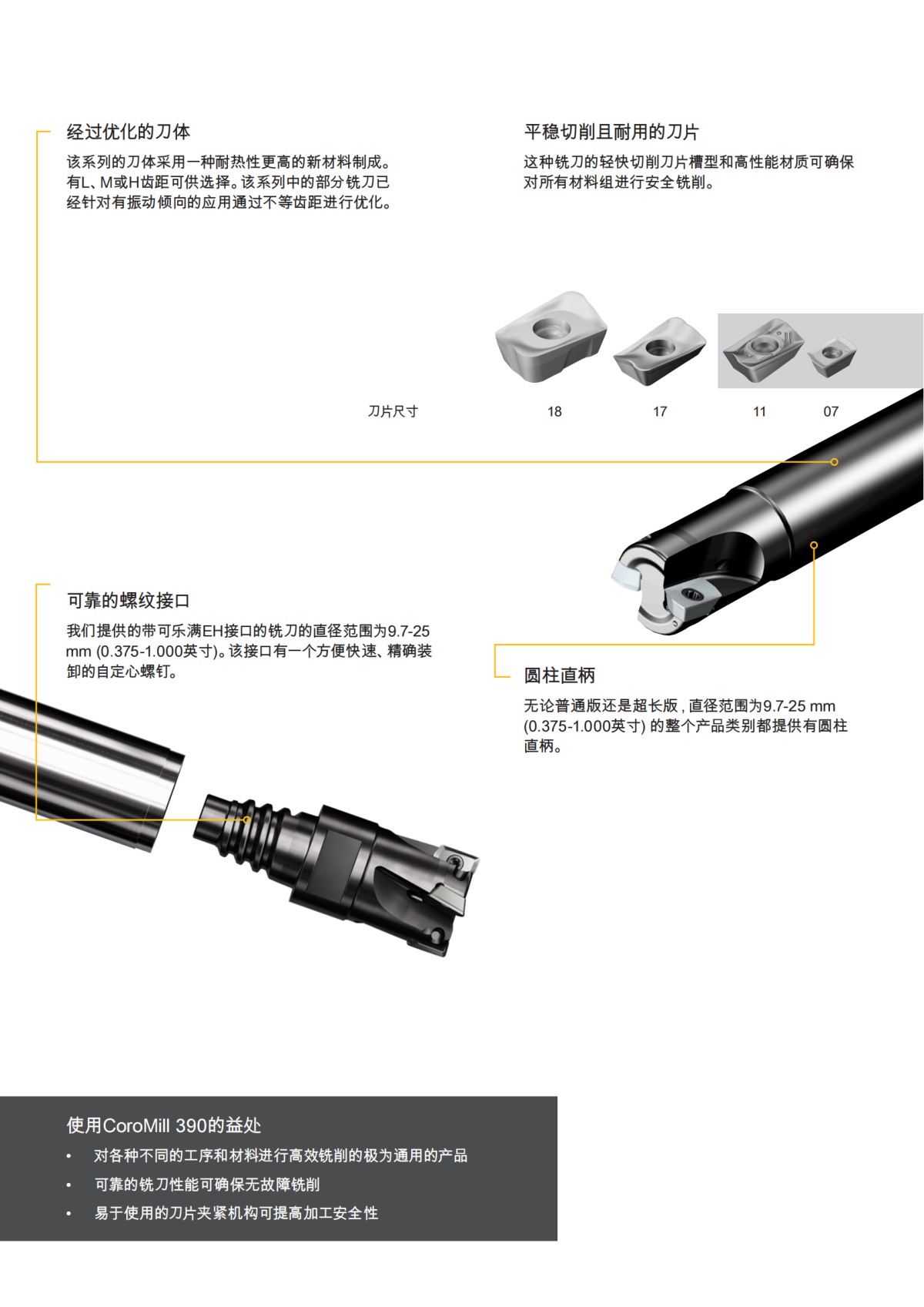 经过优化的刀体

该系列的刀体采用一种耐热性更高的新材料制成。有L、M或H齿距可供选择。该系列中的部分铣刀已经针对有振动倾向的应用通过不等齿距进行优化。

平稳切削且耐用的刀片

这种铣刀的轻快切削刀片槽型和高性能材质可确保对所有材料组进行安全铣削。

刀片尺寸 18 17 11 07

可靠的螺纹接口

我们提供的带可乐满EH接口的铣刀的直径范围为9.7-25 mm (0.375-1.000英寸)。该接口有一个方便快速、精确装卸的自定心螺钉。

圆柱直柄

无论普通版还是超长版，直径范围为9.7-25 mm (0.375-1.000英寸) 的整个产品类别都提供有圆柱直柄。

使用CoroMill 390的益处

• 对各种不同的工序和材料进行高效铣削的极为通用的产品
• 可靠的铣刀性能可确保无故障铣削
• 易于使用的刀片夹紧机构可提高加工安全性