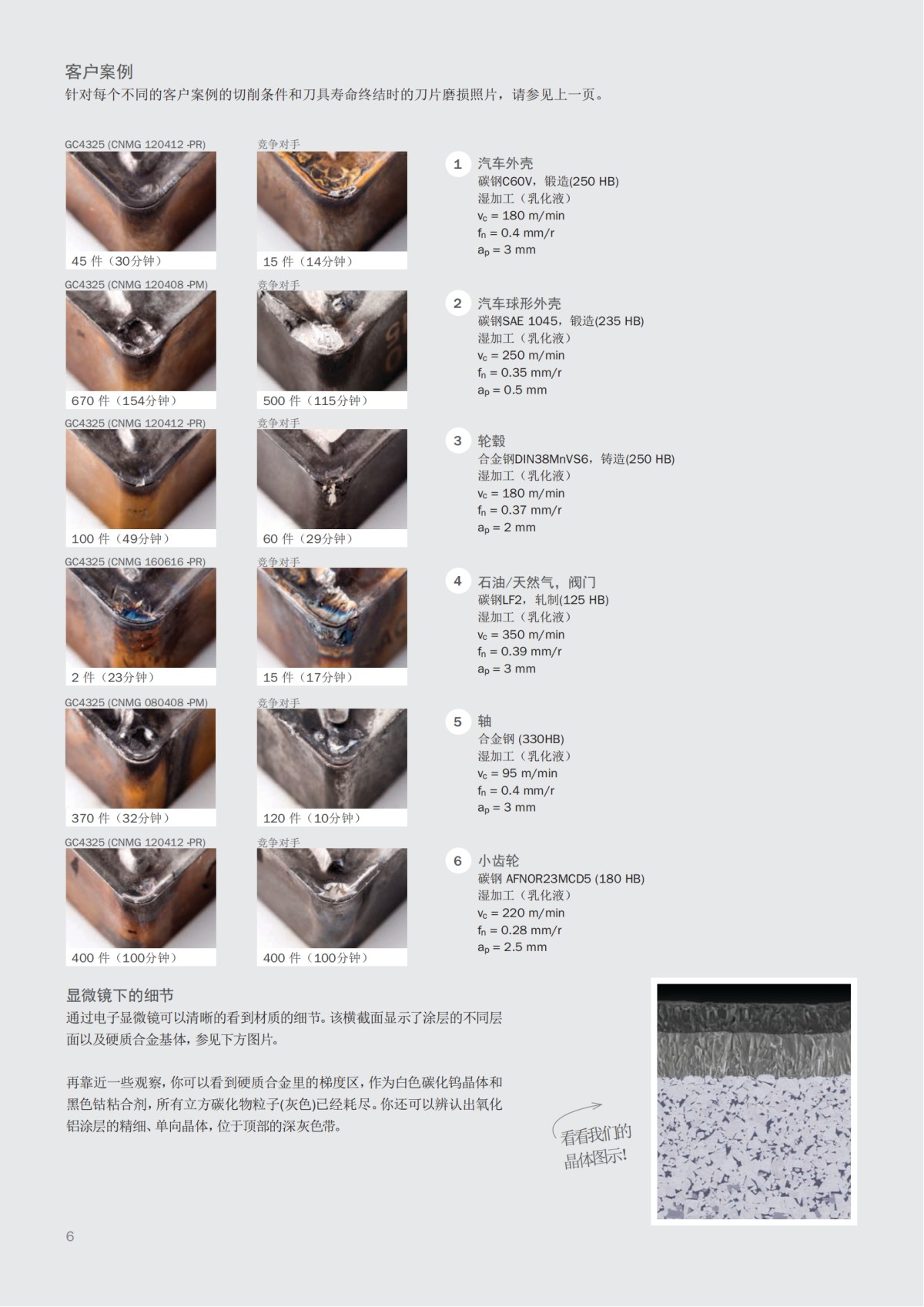 客户案例
针对每个不同的客户案例的切削条件和刀具寿命终结时的刀片磨损照片，请参见上一页。

GC4325 (CNMG 120412 -PR)
45 件（30分钟）

竞争对手
15 件（14分钟）

1 汽车外壳
碳钢C60V，锻造(250 HB)
湿加工（乳化液）
$v_c$ = 180 m/min
$f_n$ = 0.4 mm/r
$a_p$ = 3 mm

GC4325 (CNMG 120408 -PM)
670 件（154分钟）

竞争对手
500 件（115分钟）

2 汽车球形外壳
碳钢SAE 1045，锻造(235 HB)
湿加工（乳化液）
$v_c$ = 250 m/min
$f_n$ = 0.35 mm/r
$a_p$ = 0.5 mm

GC4325 (CNMG 120412 -PR)
100 件（49分钟）

竞争对手
60 件（29分钟）

3 轮毂
合金钢DIN38MnVS6，铸造(250 HB)
湿加工（乳化液）
$v_c$ = 180 m/min
$f_n$ = 0.37 mm/r
$a_p$ = 2 mm

GC4325 (CNMG 160616 -PR)
2 件（23分钟）

竞争对手
15 件（17分钟）

4 石油/天然气，阀门
碳钢LF2，轧制(125 HB)
湿加工（乳化液）
$v_c$ = 350 m/min
$f_n$ = 0.39 mm/r
$a_p$ = 3 mm

GC4325 (CNMG 080408 -PM)
370 件（32分钟）

竞争对手
120 件（10分钟）

5 轴
合金钢 (330HB)
湿加工（乳化液）
$v_c$ = 95 m/min
$f_n$ = 0.4 mm/r
$a_p$ = 3 mm

GC4325 (CNMG 120412 -PR)
400 件（100分钟）

竞争对手
400 件（100分钟）

6 小齿轮
碳钢 AFNOR23MCD5 (180 HB)
湿加工（乳化液）
$v_c$ = 220 m/min
$f_n$ = 0.28 mm/r
$a_p$ = 2.5 mm

显微镜下的细节
通过电子显微镜可以清晰的看到材质的细节。该横截面显示了涂层的不同层面以及硬质合金基体，参见下方图片。

再靠近一些观察，你可以看到硬质合金里的梯度区，作为白色碳化钨晶体和黑色钴粘合剂，所有立方碳化物粒子(灰色)已经耗尽。你还可以辨认出氧化铝涂层的精细、单向晶体，位于顶部的深灰色带。

看看我们的晶体图示!

6