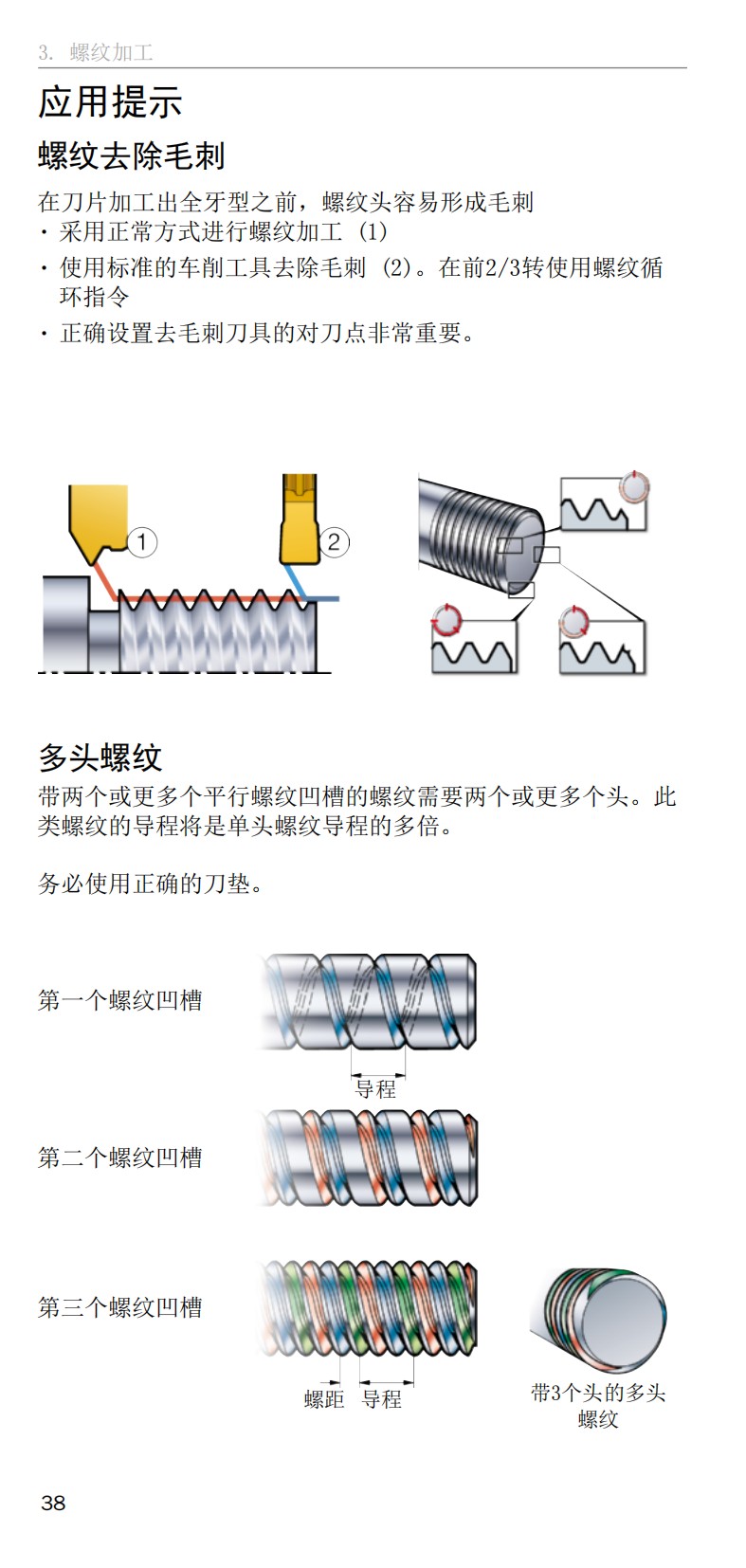 3. 螺纹加工

应用提示

螺纹去除毛刺

在刀片加工出全牙型之前，螺纹头容易形成毛刺
· 采用正常方式进行螺纹加工 (1)
· 使用标准的车削工具去除毛刺 (2)。在前2/3转使用螺纹循环指令
· 正确设置去毛刺刀具的对刀点非常重要。

1

2

多头螺纹

带两个或更多个平行螺纹凹槽的螺纹需要两个或更多个头。此类螺纹的导程将是单头螺纹导程的多倍。

务必使用正确的刀垫。

第一个螺纹凹槽

导程

第二个螺纹凹槽

第三个螺纹凹槽

螺距 导程

带3个头的多头螺纹

38