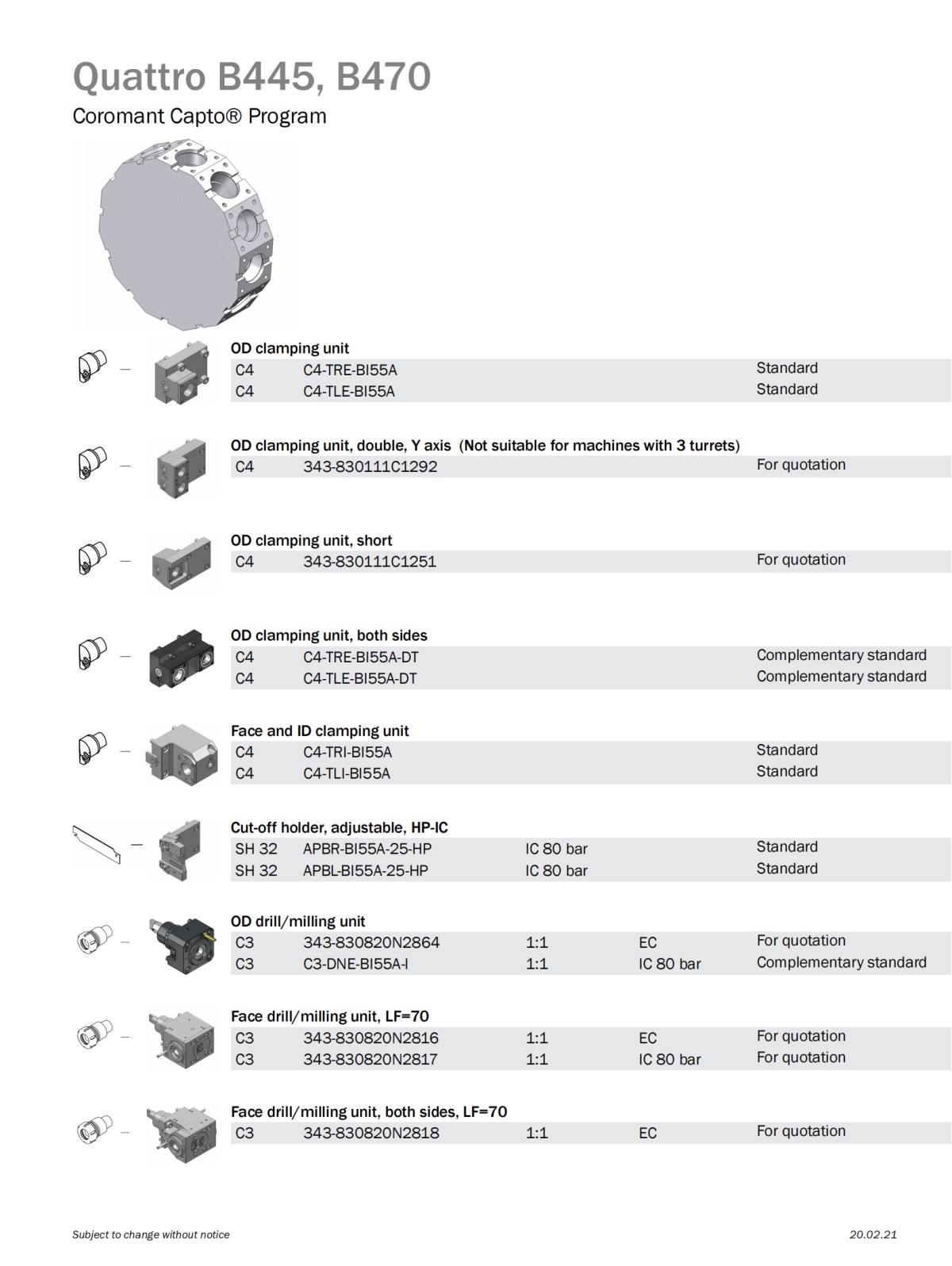 Quattro B445, B470

Coromant Capto® Program

OD clamping unit

| C4 | C4-TRE-BI55A | | | Standard |
|---|---|---|---|---|
| C4 | C4-TLE-BI55A | | | Standard |

OD clamping unit, double, Y axis (Not suitable for machines with 3 turrets)

| C4 | 343-830111C1292 | | | For quotation |
|---|---|---|---|---|

OD clamping unit, short

| C4 | 343-830111C1251 | | | For quotation |
|---|---|---|---|---|

OD clamping unit, both sides

| C4 | C4-TRE-BI55A-DT | | | Complementary standard |
|---|---|---|---|---|
| C4 | C4-TLE-BI55A-DT | | | Complementary standard |

Face and ID clamping unit

| C4 | C4-TRI-BI55A | | | Standard |
|---|---|---|---|---|
| C4 | C4-TLI-BI55A | | | Standard |

Cut-off holder, adjustable, HP-IC

| SH 32 | APBR-BI55A-25-HP | IC 80 bar | | Standard |
|---|---|---|---|---|
| SH 32 | APBL-BI55A-25-HP | IC 80 bar | | Standard |

OD drill/milling unit

| C3 | 343-830820N2864 | 1:1 | EC | For quotation |
|---|---|---|---|---|
| C3 | C3-DNE-BI55A-I | 1:1 | IC 80 bar | Complementary standard |

Face drill/milling unit, LF=70

| C3 | 343-830820N2816 | 1:1 | EC | For quotation |
|---|---|---|---|---|
| C3 | 343-830820N2817 | 1:1 | IC 80 bar | For quotation |

Face drill/milling unit, both sides, LF=70

| C3 | 343-830820N2818 | 1:1 | EC | For quotation |
|---|---|---|---|---|

Subject to change without notice

20.02.21