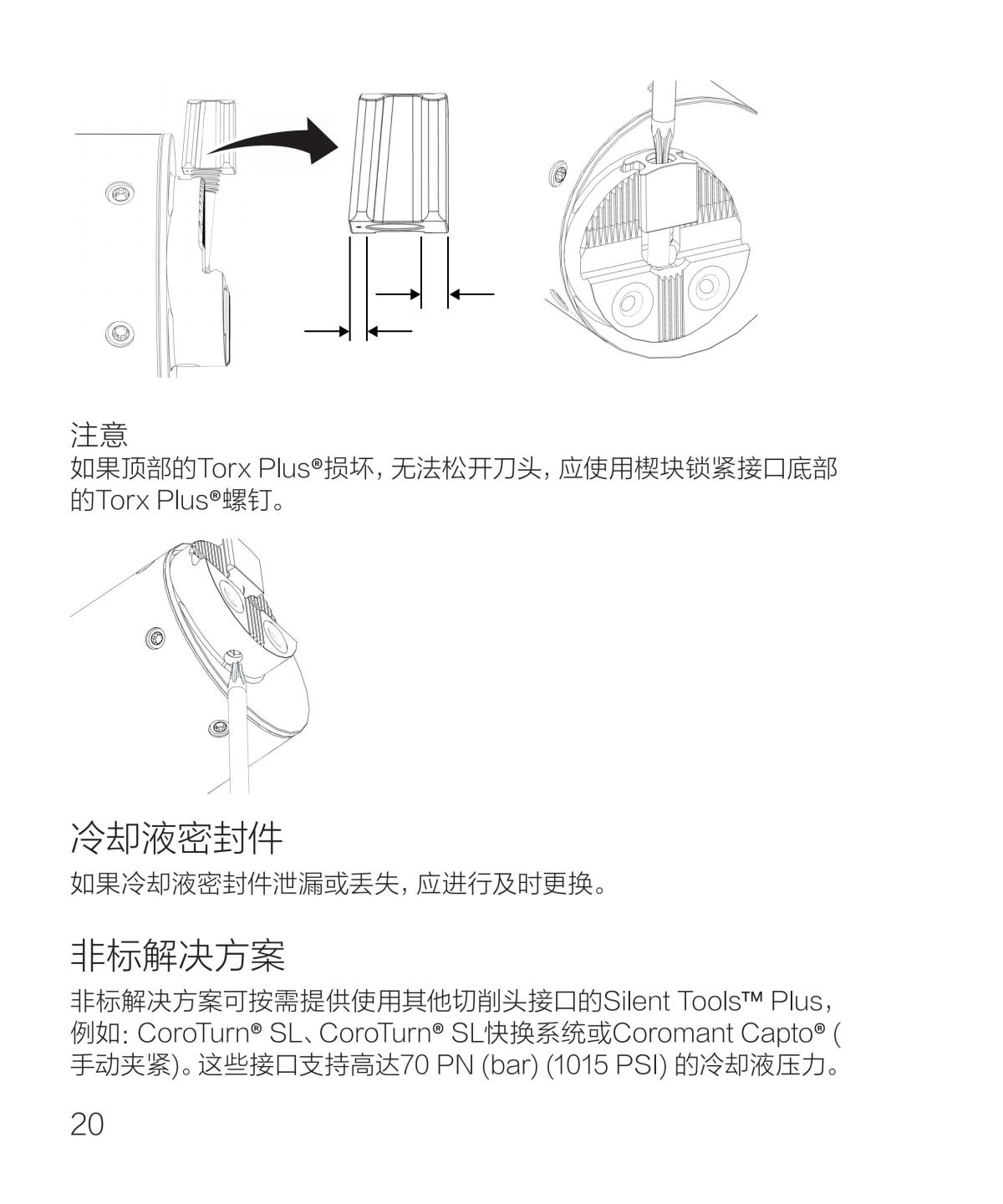 注意
如果顶部的Torx Plus®损坏，无法松开刀头，应使用楔块锁紧接口底部的Torx Plus®螺钉。

冷却液密封件

如果冷却液密封件泄漏或丢失，应进行及时更换。

非标解决方案

非标解决方案可按需提供使用其他切削头接口的Silent Tools™ Plus，例如：CoroTurn® SL、CoroTurn® SL快换系统或Coromant Capto® (手动夹紧)。这些接口支持高达70 PN (bar) (1015 PSI) 的冷却液压力。

20