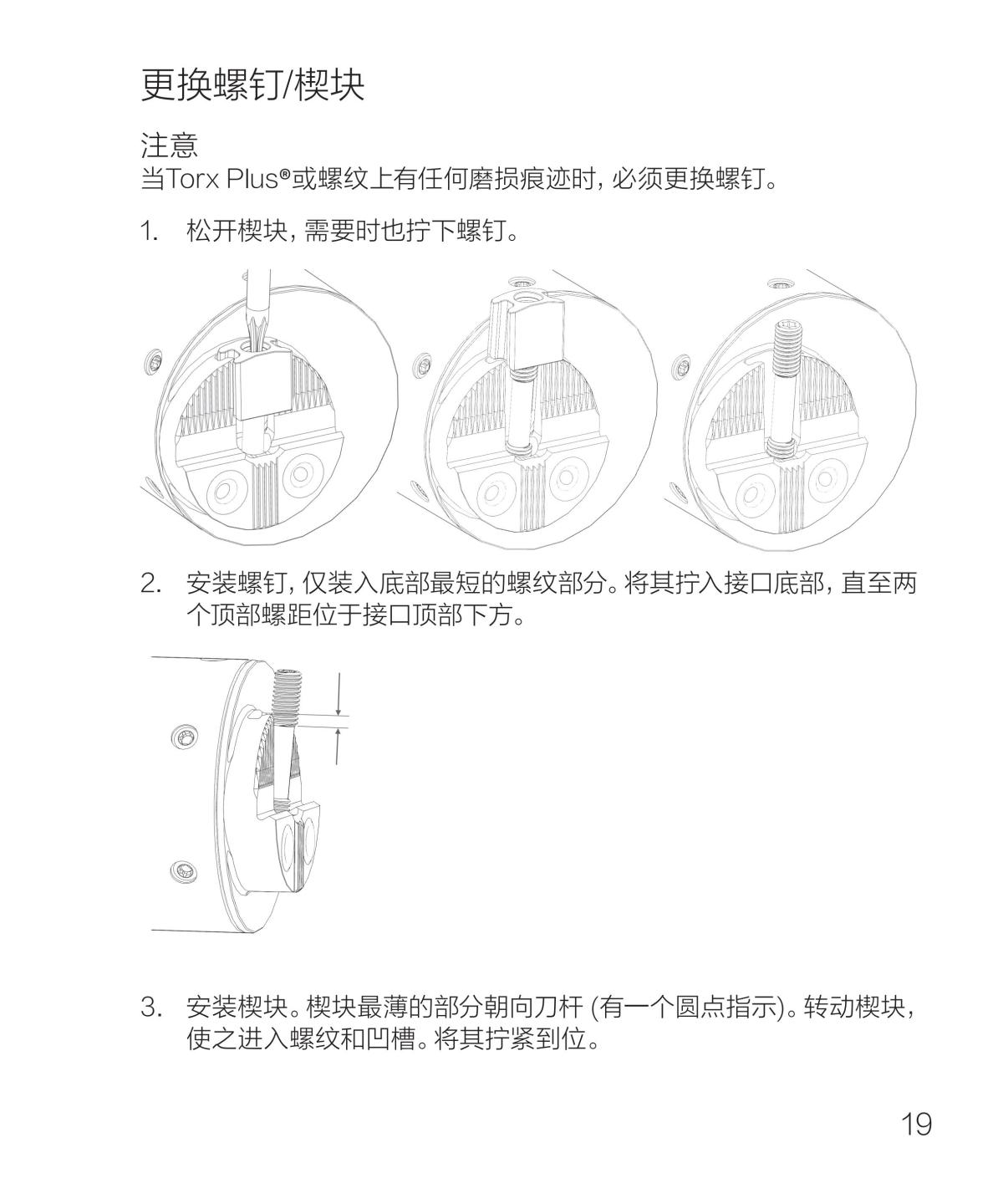 更换螺钉/楔块

注意
当Torx Plus®或螺纹上有任何磨损痕迹时，必须更换螺钉。

1. 松开楔块，需要时也拧下螺钉。

2. 安装螺钉，仅装入底部最短的螺纹部分。将其拧入接口底部，直至两个顶部螺距位于接口顶部下方。

3. 安装楔块。楔块最薄的部分朝向刀杆 (有一个圆点指示)。转动楔块，使之进入螺纹和凹槽。将其拧紧到位。

19