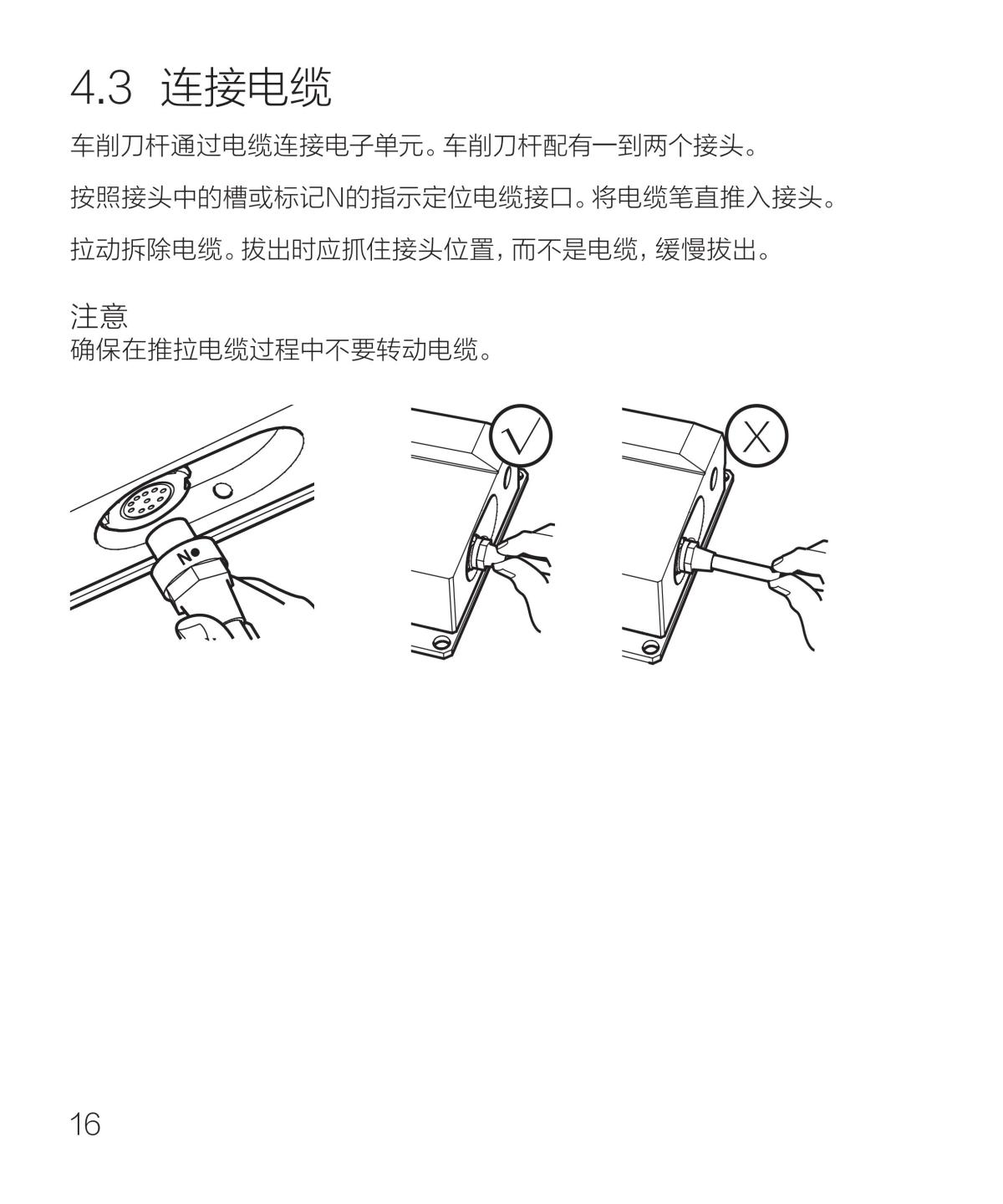 4.3 连接电缆

车削刀杆通过电缆连接电子单元。车削刀杆配有一到两个接头。

按照接头中的槽或标记N的指示定位电缆接口。将电缆笔直推入接头。

拉动拆除电缆。拔出时应抓住接头位置，而不是电缆，缓慢拔出。

注意
确保在推拉电缆过程中不要转动电缆。

N

√

X

16