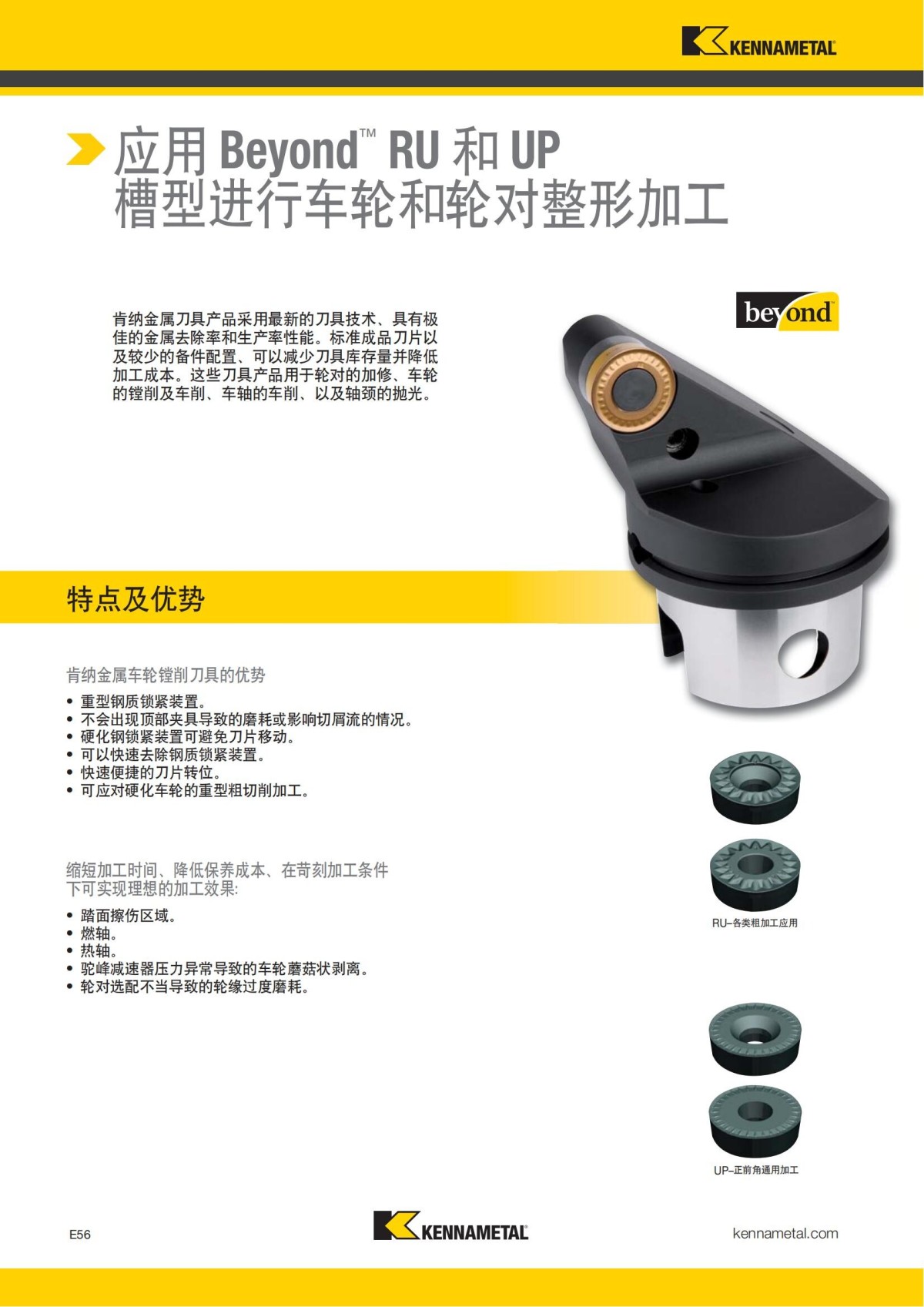 KENNAMETAL

应用 Beyond™ RU 和 UP 槽型进行车轮和轮对整形加工

肯纳金属刀具产品采用最新的刀具技术、具有极佳的金属去除率和生产率性能。标准成品刀片以及较少的备件配置、可以减少刀具库存量并降低加工成本。这些刀具产品用于轮对的加修、车轮的镗削及车削、车轴的车削、以及轴颈的抛光。

beyond

特点及优势

肯纳金属车轮镗削刀具的优势

• 重型钢质锁紧装置。
• 不会出现顶部夹具导致的磨耗或影响切屑流的情况。
• 硬化钢锁紧装置可避免刀片移动。
• 可以快速去除钢质锁紧装置。
• 快速便捷的刀片转位。
• 可应对硬化车轮的重型粗切削加工。

缩短加工时间、降低保养成本、在苛刻加工条件下可实现理想的加工效果:

• 踏面擦伤区域。
• 燃轴。
• 热轴。
• 驼峰减速器压力异常导致的车轮蘑菇状剥离。
• 轮对选配不当导致的轮缘过度磨耗。

RU–各类粗加工应用

UP–正前角通用加工

E56

KENNAMETAL

kennametal.com