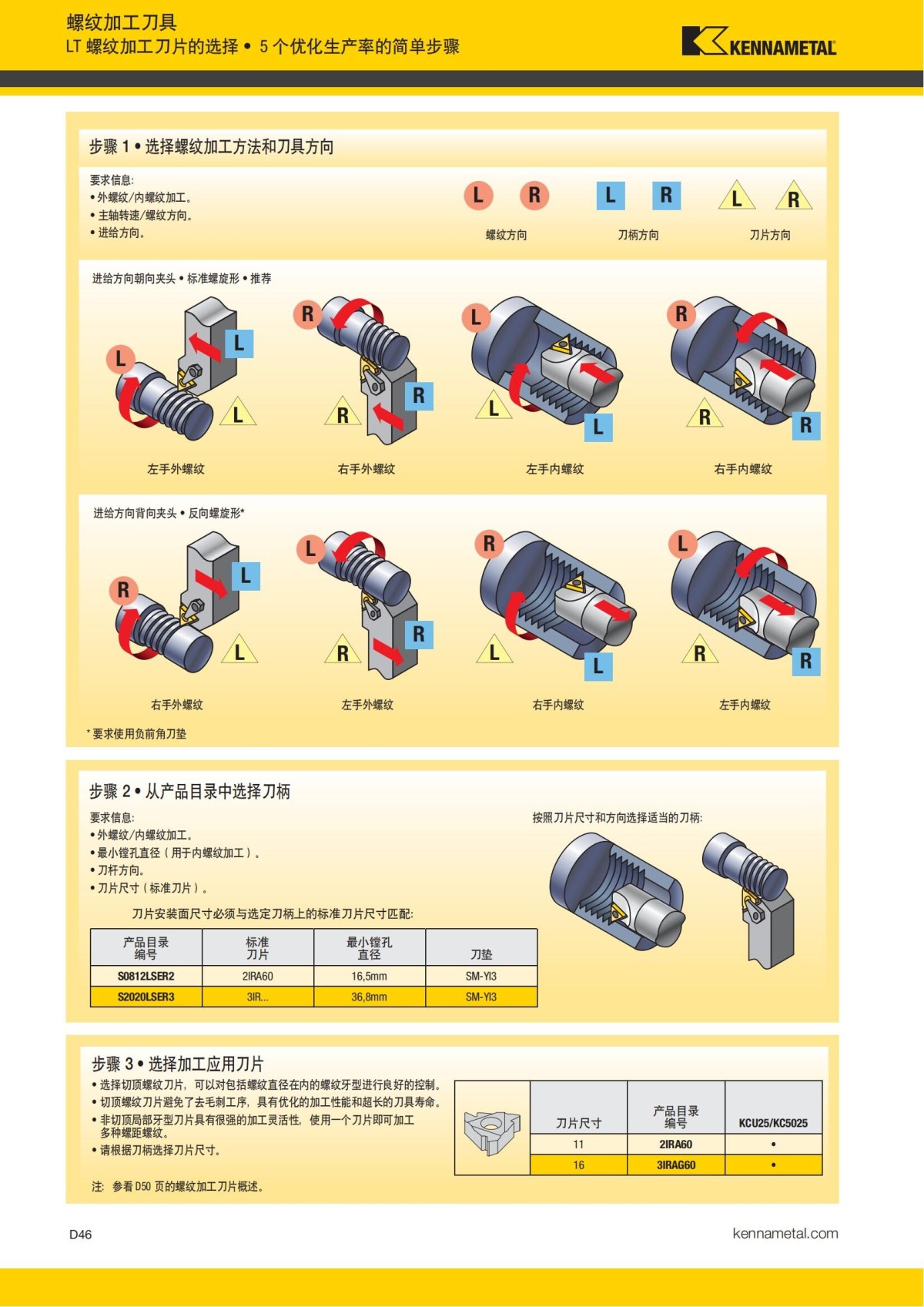 螺纹加工刀具
LT 螺纹加工刀片的选择 • 5 个优化生产率的简单步骤

KENNAMETAL

步骤 1 • 选择螺纹加工方法和刀具方向

要求信息:
• 外螺纹/内螺纹加工。
• 主轴转速/螺纹方向。
• 进给方向。

L R 螺纹方向
L R 刀柄方向
L R 刀片方向

进给方向朝向夹头 • 标准螺旋形 • 推荐

L L L
左手外螺纹

R R R
右手外螺纹

L L L
左手内螺纹

R R R
右手内螺纹

进给方向背向夹头 • 反向螺旋形*

R L L
右手外螺纹

L R R
左手外螺纹

R L L
右手内螺纹

L R R
左手内螺纹

* 要求使用负前角刀垫

步骤 2 • 从产品目录中选择刀柄

要求信息:
• 外螺纹/内螺纹加工。
• 最小镗孔直径（用于内螺纹加工）。
• 刀杆方向。
• 刀片尺寸（标准刀片）。

刀片安装面尺寸必须与选定刀柄上的标准刀片尺寸匹配:

| 产品目录编号 | 标准刀片 | 最小镗孔直径 | 刀垫 |
|---|---|---|---|
| S0812LSER2 | 2IRA60 | 16,5mm | SM-YI3 |
| S2020LSER3 | 3IR... | 36,8mm | SM-YI3 |

按照刀片尺寸和方向选择适当的刀柄:

步骤 3 • 选择加工应用刀片
• 选择切顶螺纹刀片，可以对包括螺纹直径在内的螺纹牙型进行良好的控制。
• 切顶螺纹刀片避免了去毛刺工序，具有优化的加工性能和超长的刀具寿命。
• 非切顶局部牙型刀片具有很强的加工灵活性，使用一个刀片即可加工多种螺距螺纹。
• 请根据刀柄选择刀片尺寸。

注: 参看 D50 页的螺纹加工刀片概述。

| 刀片尺寸 | 产品目录编号 | KCU25/KC5025 |
|---|---|---|
| 11 | 2IRA60 | • |
| 16 | 3IRAG60 | • |

D46
kennametal.com