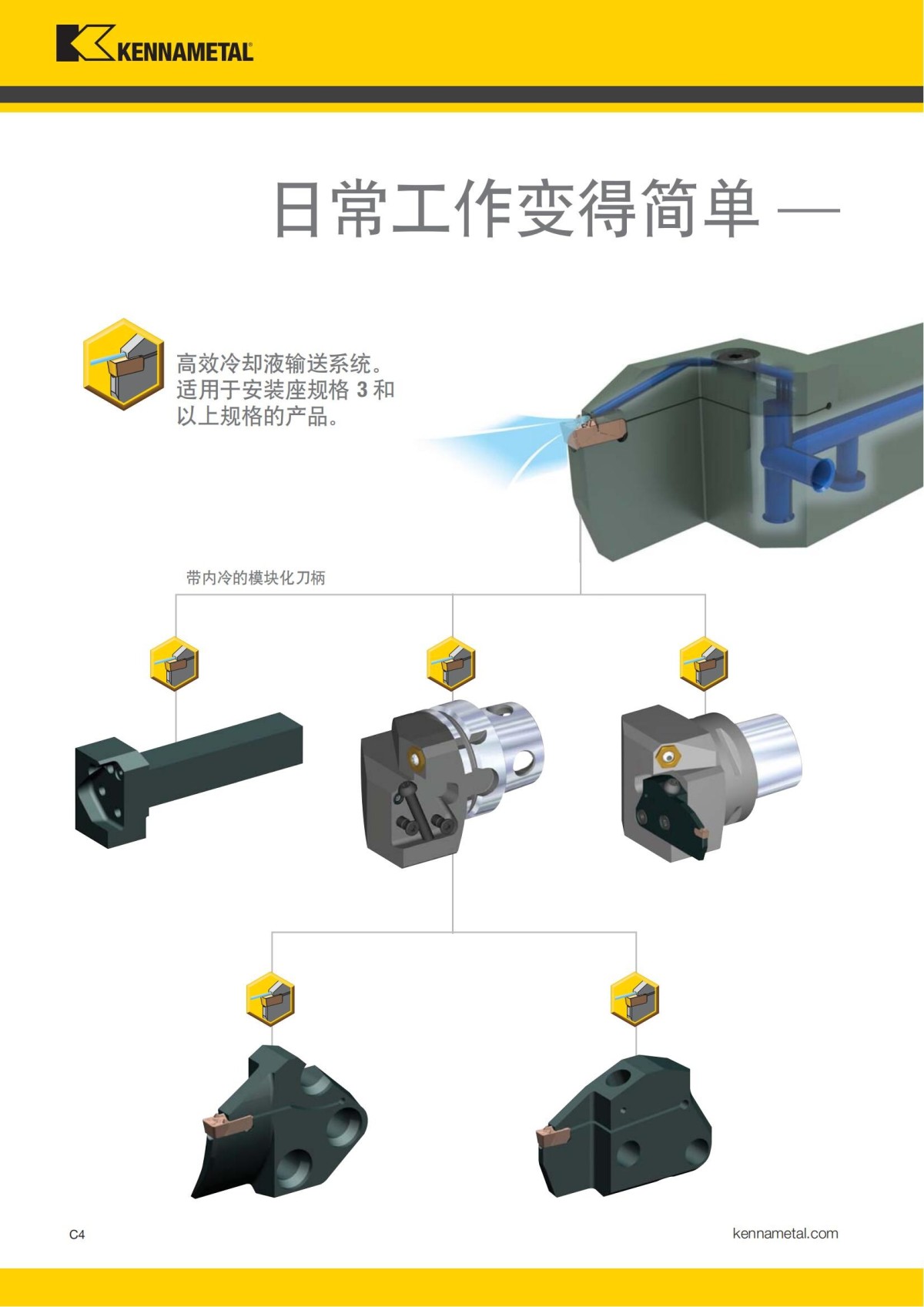 KENNAMETAL

日常工作变得简单 —

高效冷却液输送系统。适用于安装座规格 3 和以上规格的产品。

带内冷的模块化刀柄

C4

kennametal.com