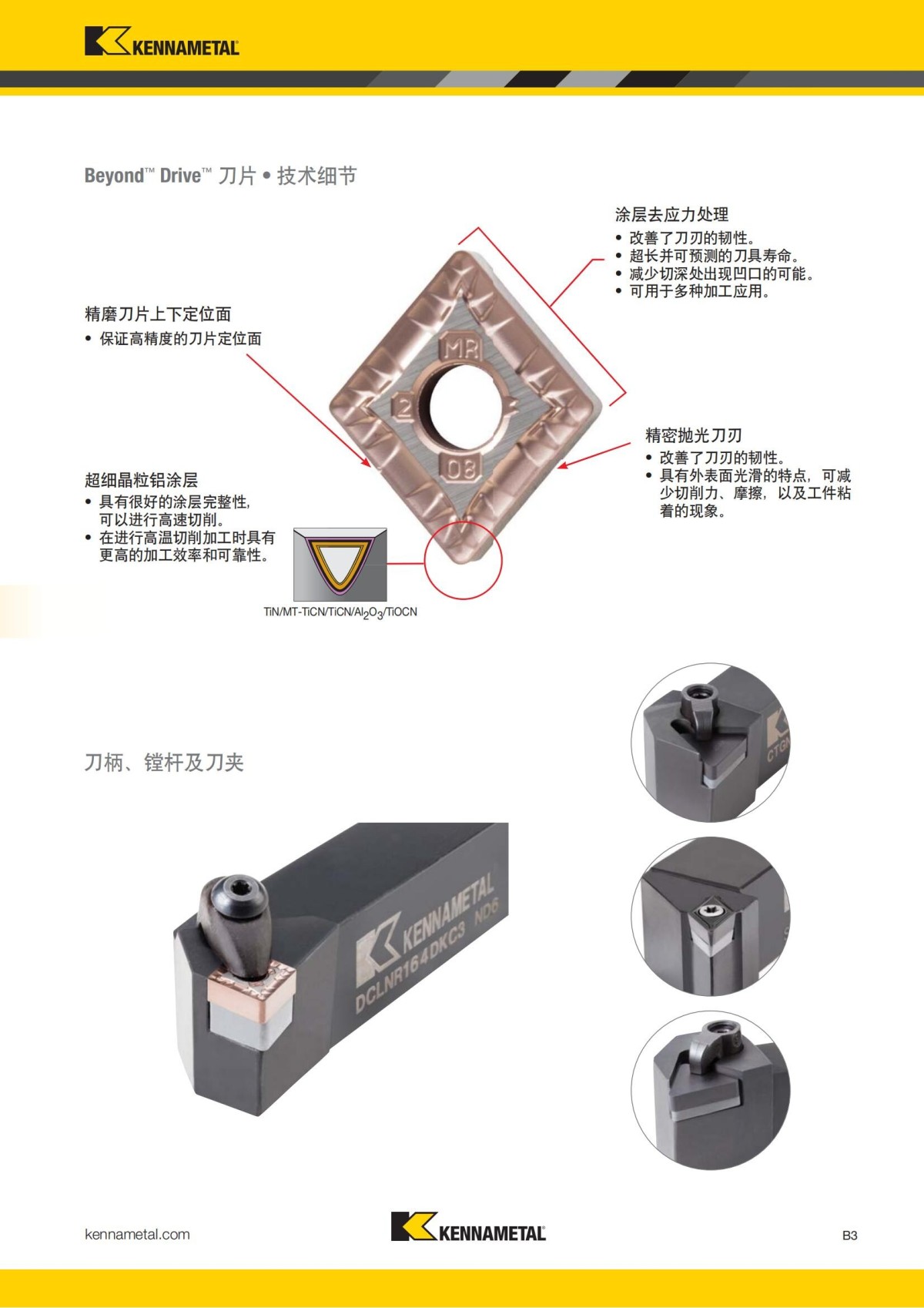 KENNAMETAL

Beyond™ Drive™ 刀片 • 技术细节

涂层去应力处理
• 改善了刀刃的韧性。
• 超长并可预测的刀具寿命。
• 减少切深处出现凹口的可能。
• 可用于多种加工应用。

精磨刀片上下定位面
• 保证高精度的刀片定位面

MR
2
08

精密抛光刀刃
• 改善了刀刃的韧性。
• 具有外表面光滑的特点，可减少切削力、摩擦，以及工件粘着的现象。

超细晶粒铝涂层
• 具有很好的涂层完整性，可以进行高速切削。
• 在进行高温切削加工时具有更高的加工效率和可靠性。

TiN/MT-TiCN/TiCN/$Al_2O_3$/TiOCN

刀柄、镗杆及刀夹

KENNAMETAL
DCLNR164DKC3 ND6

CTGN

kennametal.com

KENNAMETAL

B3