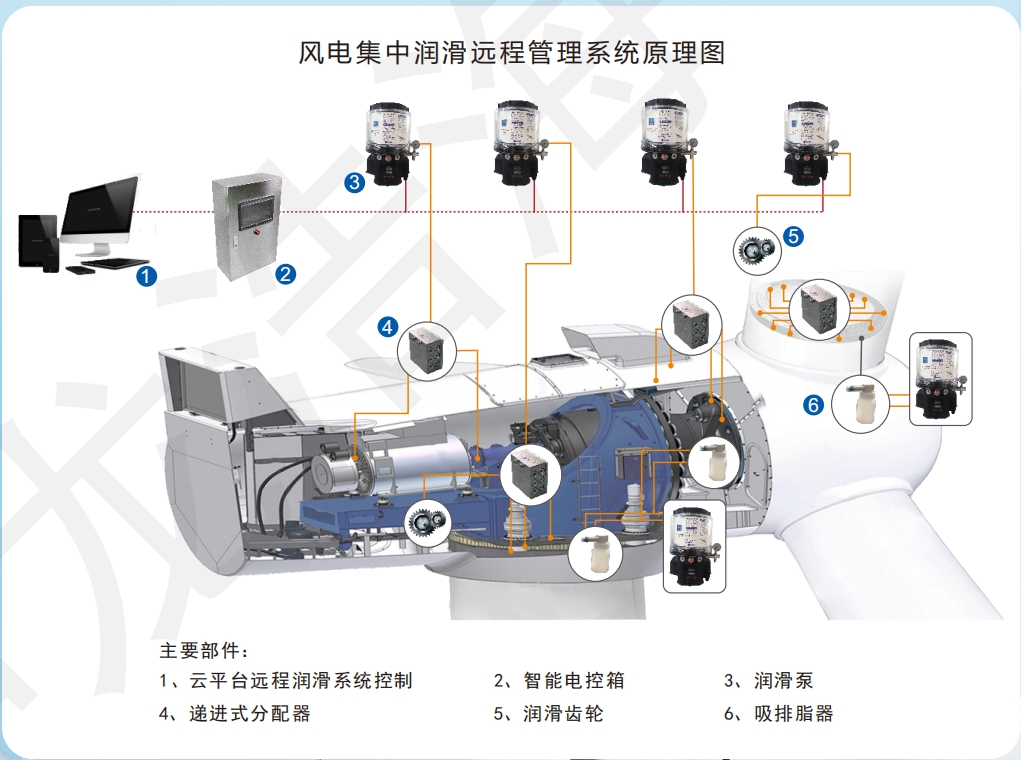 风电集中润滑远程管理系统原理图

1
2
3
4
5
6

主要部件：
1、云平台远程润滑系统控制
2、智能电控箱
3、润滑泵
4、递进式分配器
5、润滑齿轮
6、吸排脂器