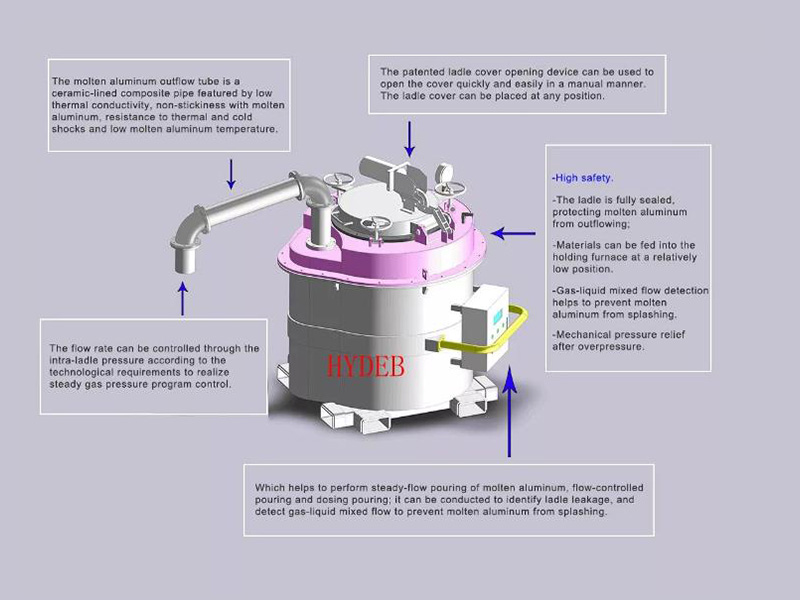 The molten aluminum outflow tube is a ceramic-lined composite pipe featured by low thermal conductivity, non-stickiness with molten aluminum, resistance to thermal and cold shocks and low molten aluminum temperature.

The patented ladle cover opening device can be used to open the cover quickly and easily in a manual manner. The ladle cover can be placed at any position.

-High safety.

-The ladle is fully sealed, protecting molten aluminum from outflowing;

-Materials can be fed into the holding furnace at a relatively low position.

-Gas-liquid mixed flow detection helps to prevent molten aluminum from splashing.

-Mechanical pressure relief after overpressure.

The flow rate can be controlled through the intra-ladle pressure according to the technological requirements to realize steady gas pressure program control.

HYDEB

Which helps to perform steady-flow pouring of molten aluminum, flow-controlled pouring and dosing pouring; it can be conducted to identify ladle leakage, and detect gas-liquid mixed flow to prevent molten aluminum from splashing.