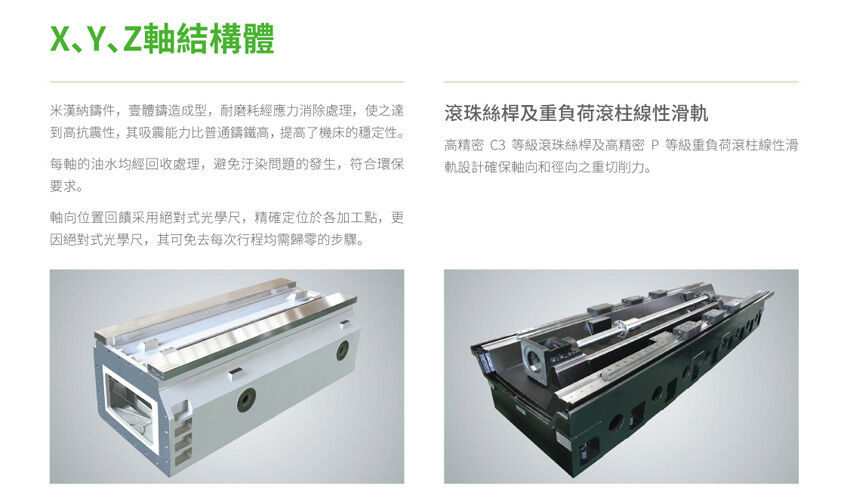 X、Y、Z軸結構體

米漢納鑄件，壹體鑄造成型，耐磨耗經應力消除處理，使之達到高抗震性，其吸震能力比普通鑄鐵高，提高了機床的穩定性。

每軸的油水均經回收處理，避免汙染問題的發生，符合環保要求。

軸向位置回饋采用絕對式光學尺，精確定位於各加工點，更因絕對式光學尺，其可免去每次行程均需歸零的步驟。

滾珠絲桿及重負荷滾柱線性滑軌

高精密 C3 等級滾珠絲桿及高精密 P 等級重負荷滾柱線性滑軌設計確保軸向和徑向之重切削力。