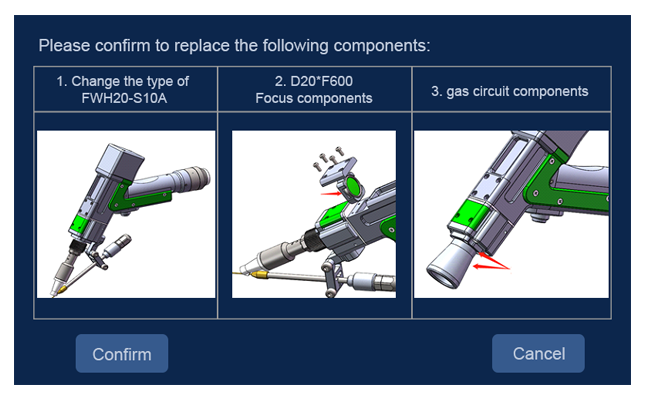 Please confirm to replace the following components:

| 1. Change the type of FWH20-S10A | 2. D20*F600 Focus components | 3. gas circuit components |
|---|---|---|
| | | |

Confirm

Cancel