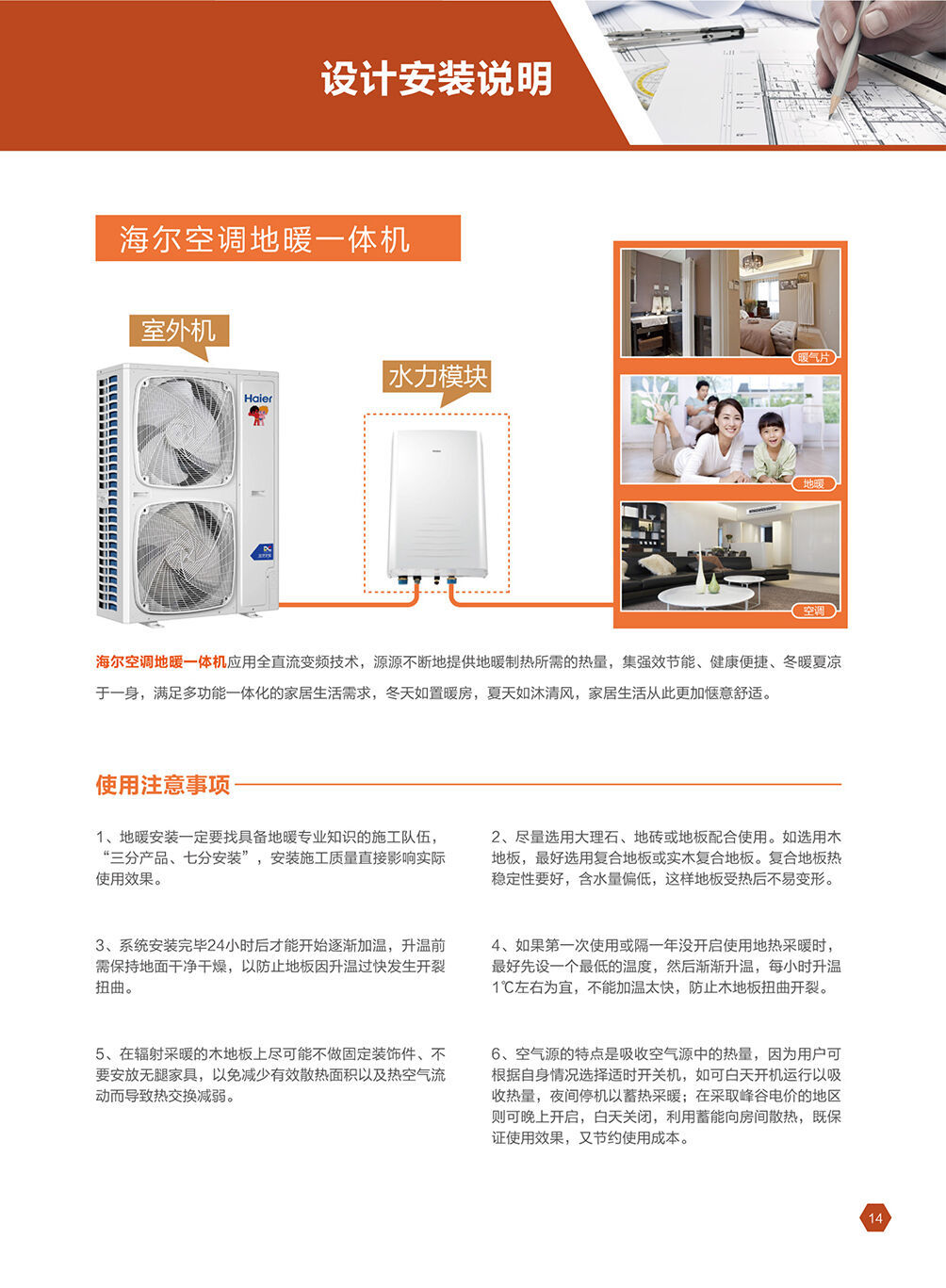 设计安装说明

海尔空调地暖一体机

室外机

Haier

水力模块

暖气片

地暖

空调

海尔空调地暖一体机应用全直流变频技术，源源不断地提供地暖制热所需的热量，集强效节能、健康便捷、冬暖夏凉于一身，满足多功能一体化的家居生活需求，冬天如置暖房，夏天如沐清风，家居生活从此更加惬意舒适。

使用注意事项

1、地暖安装一定要找具备地暖专业知识的施工队伍，“三分产品、七分安装”，安装施工质量直接影响实际使用效果。

2、尽量选用大理石、地砖或地板配合使用。如选用木地板，最好选用复合地板或实木复合地板。复合地板热稳定性要好，含水量偏低，这样地板受热后不易变形。

3、系统安装完毕24小时后才能开始逐渐加温，升温前需保持地面干净干燥，以防止地板因升温过快发生开裂扭曲。

4、如果第一次使用或隔一年没开启使用地热采暖时，最好先设一个最低的温度，然后渐渐升温，每小时升温1℃左右为宜，不能加温太快，防止木地板扭曲开裂。

5、在辐射采暖的木地板上尽可能不做固定装饰件、不要安放无腿家具，以免减少有效散热面积以及热空气流动而导致热交换减弱。

6、空气源的特点是吸收空气源中的热量，因为用户可根据自身情况选择适时开关机，如可白天开机运行以吸收热量，夜间停机以蓄热采暖；在采取峰谷电价的地区则可晚上开启，白天关闭，利用蓄能向房间散热，既保证使用效果，又节约使用成本。

14