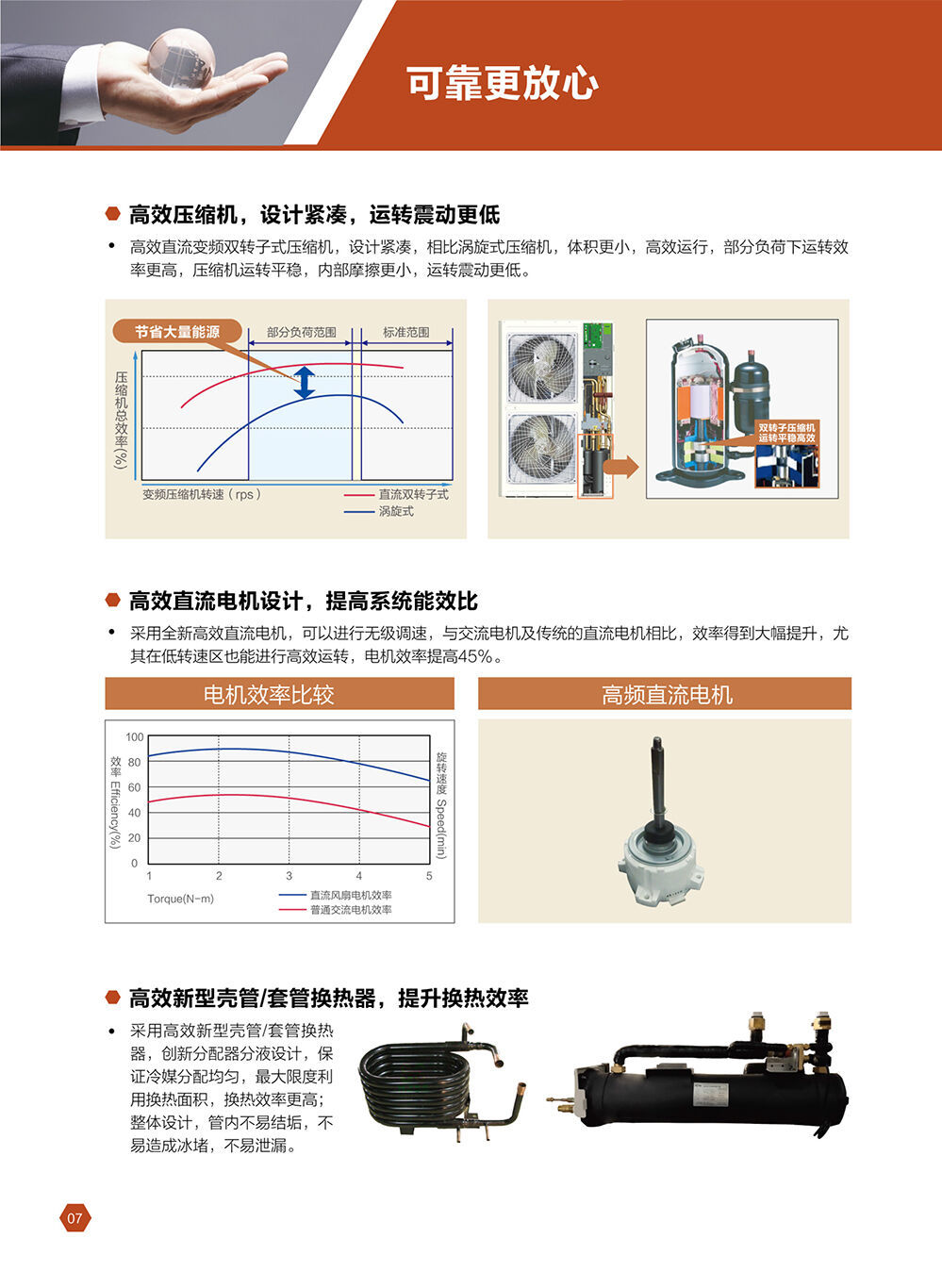 可靠更放心

高效压缩机，设计紧凑，运转震动更低

• 高效直流变频双转子式压缩机，设计紧凑，相比涡旋式压缩机，体积更小，高效运行，部分负荷下运转效率更高，压缩机运转平稳，内部摩擦更小，运转震动更低。

节省大量能源
部分负荷范围
标准范围
压缩机总效率(%)
变频压缩机转速（rps）
直流双转子式
涡旋式

双转子压缩机
运转平稳高效

高效直流电机设计，提高系统能效比

• 采用全新高效直流电机，可以进行无级调速，与交流电机及传统的直流电机相比，效率得到大幅提升，尤其在低转速区也能进行高效运转，电机效率提高45%。

电机效率比较

高频直流电机

100
80
60
40
20
0
效率 Efficiency(%)
旋转速度 Speed(min)
1 2 3 4 5
Torque(N-m)
直流风扇电机效率
普通交流电机效率

高效新型壳管/套管换热器，提升换热效率

• 采用高效新型壳管/套管换热器，创新分配器分液设计，保证冷媒分配均匀，最大限度利用换热面积，换热效率更高；整体设计，管内不易结垢，不易造成冰堵，不易泄漏。

07