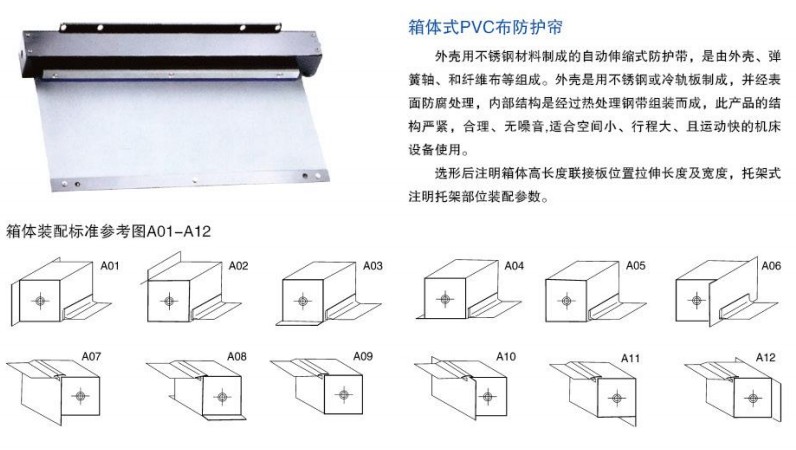 箱体式PVC布防护帘

外壳用不锈钢材料制成的自动伸缩式防护带，是由外壳、弹簧轴、和纤维布等组成。外壳是用不锈钢或冷轨板制成，并经表面防腐处理，内部结构是经过热处理钢带组装而成，此产品的结构严紧，合理、无噪音,适合空间小、行程大、且运动快的机床设备使用。

选形后注明箱体高长度联接板位置拉伸长度及宽度，托架式注明托架部位装配参数。

箱体装配标准参考图A01-A12

A01 A02 A03 A04 A05 A06

A07 A08 A09 A10 A11 A12