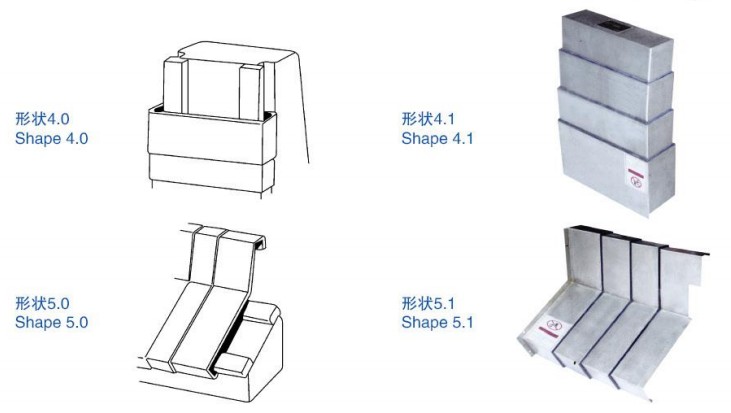 形状4.0
Shape 4.0

形状4.1
Shape 4.1

形状5.0
Shape 5.0

形状5.1
Shape 5.1