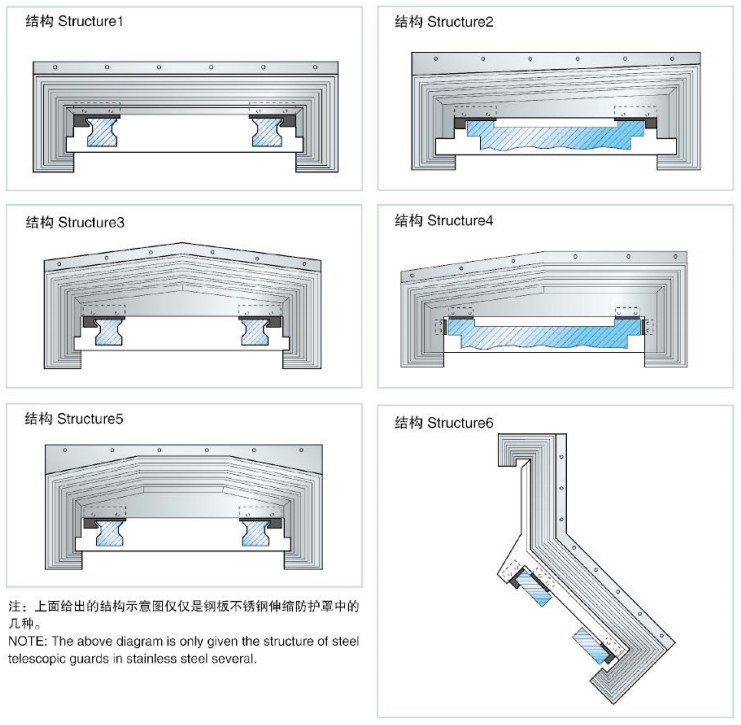 结构 Structure1

结构 Structure2

结构 Structure3

结构 Structure4

结构 Structure5

结构 Structure6

注：上面给出的结构示意图仅仅是钢板不锈钢伸缩防护罩中的几种。
NOTE: The above diagram is only given the structure of steel telescopic guards in stainless steel several.