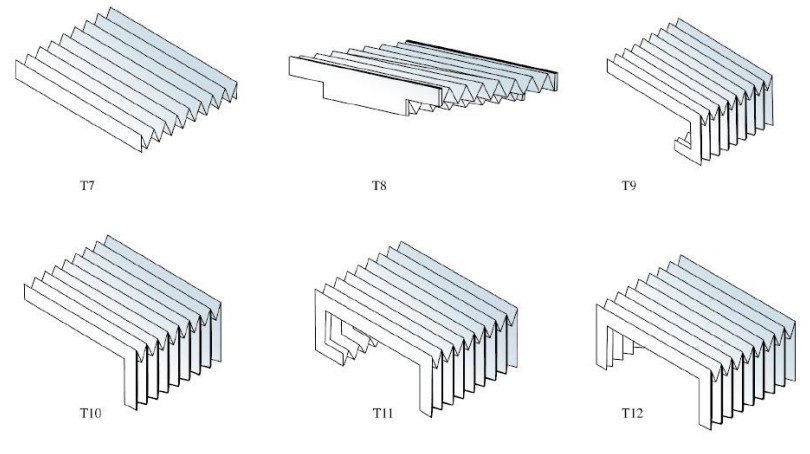 T7

T8

T9

T10

T11

T12