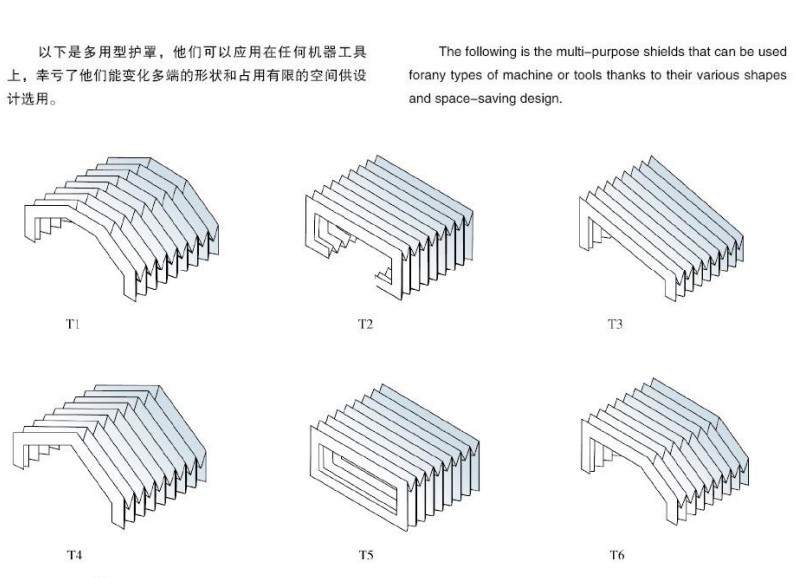 以下是多用型护罩，他们可以应用在任何机器工具上，幸亏了他们能变化多端的形状和占用有限的空间供设计选用。

The following is the multi-purpose shields that can be used forany types of machine or tools thanks to their various shapes and space-saving design.

T1

T2

T3

T4

T5

T6