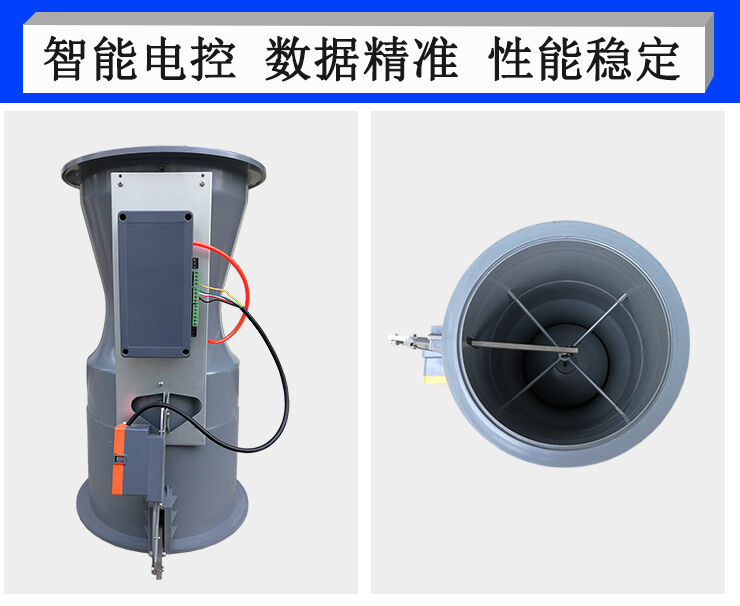 智能电控 数据精准 性能稳定