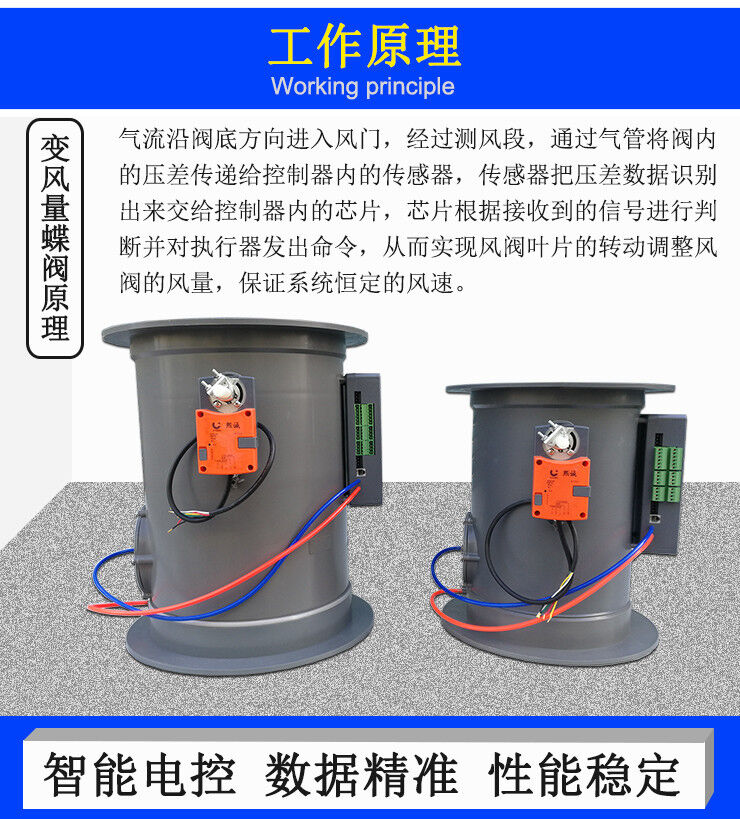 工作原理
Working principle

变风量蝶阀原理

气流沿阀底方向进入风门，经过测风段，通过气管将阀内的压差传递给控制器内的传感器，传感器把压差数据识别出来交给控制器内的芯片，芯片根据接收到的信号进行判断并对执行器发出命令，从而实现风阀叶片的转动调整风阀的风量，保证系统恒定的风速。

熙诚

熙诚

智能电控 数据精准 性能稳定