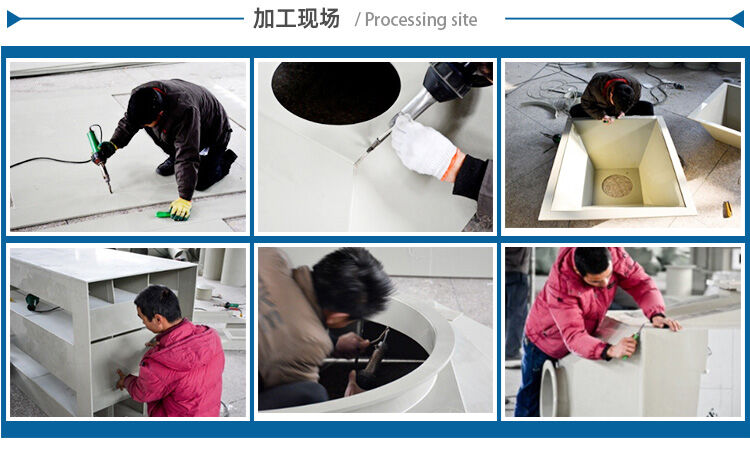 加工现场 / Processing site