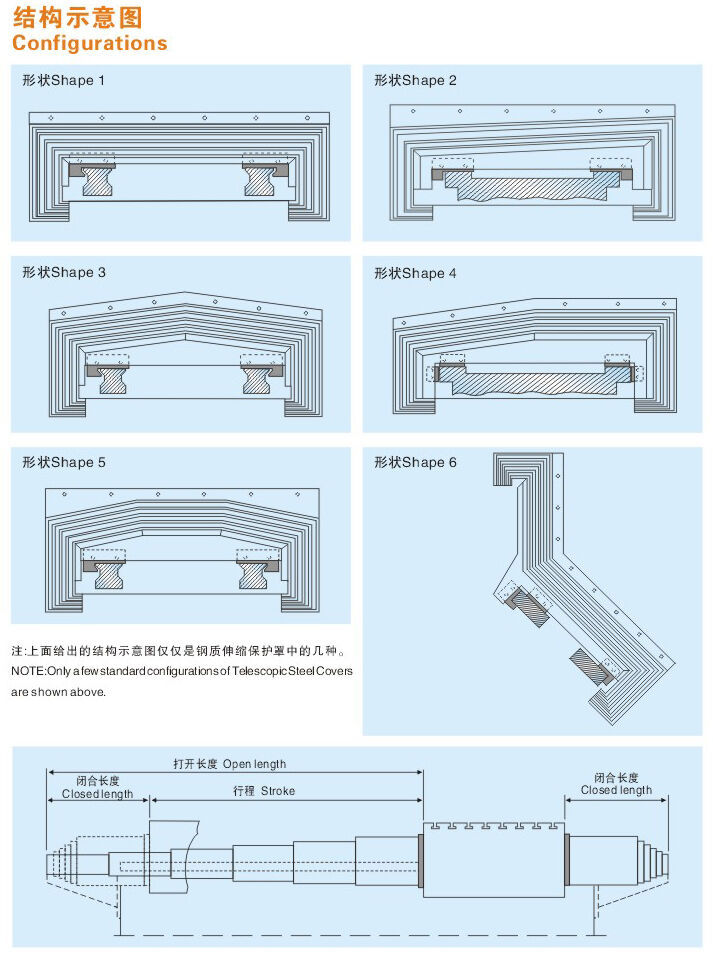 结构示意图
Configurations

形状Shape 1

形状Shape 2

形状Shape 3

形状Shape 4

形状Shape 5

形状Shape 6

注:上面给出的结构示意图仅仅是钢质伸缩保护罩中的几种。
NOTE:Only a few standard configurations of Telescopic Steel Covers are shown above.

打开长度 Open length
闭合长度
Closed length
行程 Stroke
闭合长度
Closed length