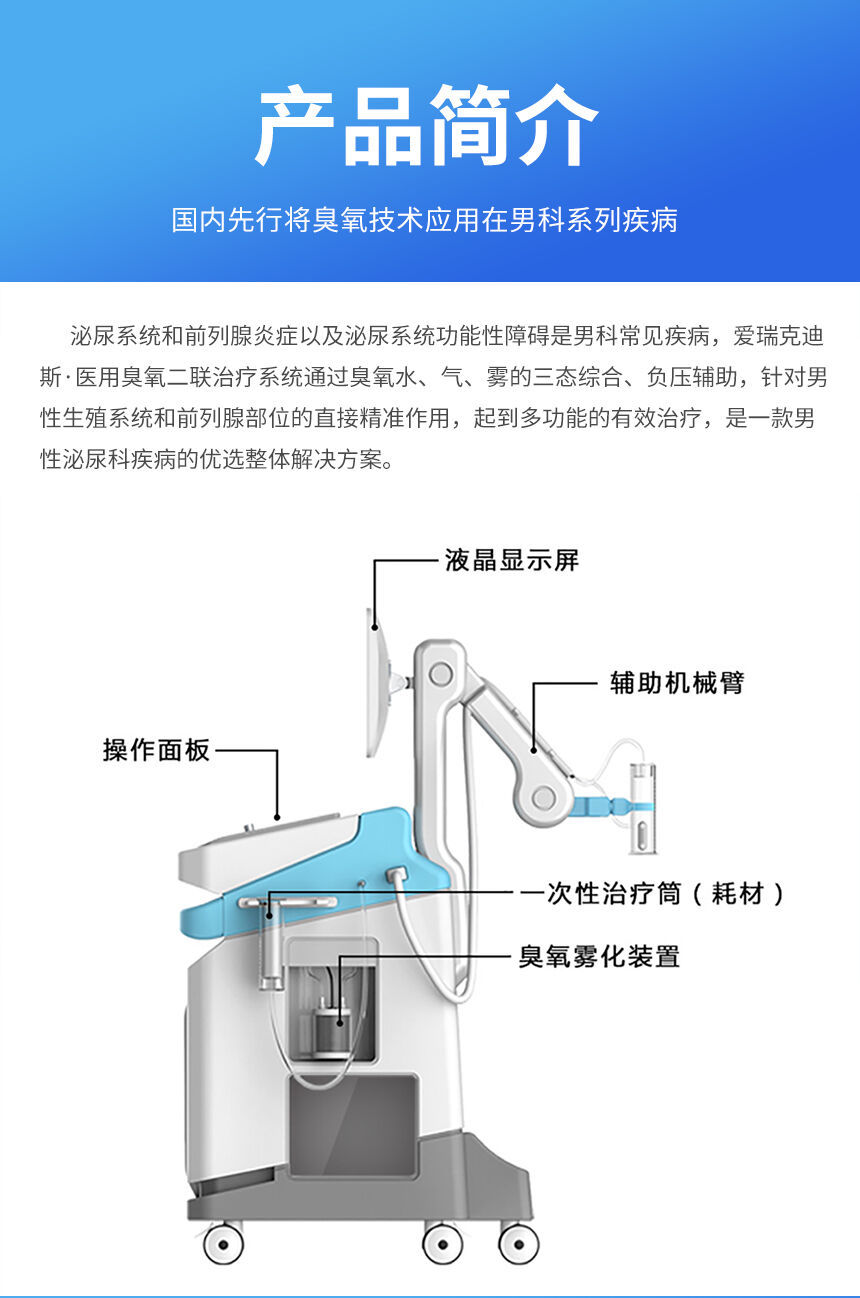 产品简介

国内先行将臭氧技术应用在男科系列疾病

泌尿系统和前列腺炎症以及泌尿系统功能性障碍是男科常见疾病，爱瑞克迪斯·医用臭氧二联治疗系统通过臭氧水、气、雾的三态综合、负压辅助，针对男性生殖系统和前列腺部位的直接精准作用，起到多功能的有效治疗，是一款男性泌尿科疾病的优选整体解决方案。

液晶显示屏

辅助机械臂

操作面板

一次性治疗筒（耗材）

臭氧雾化装置