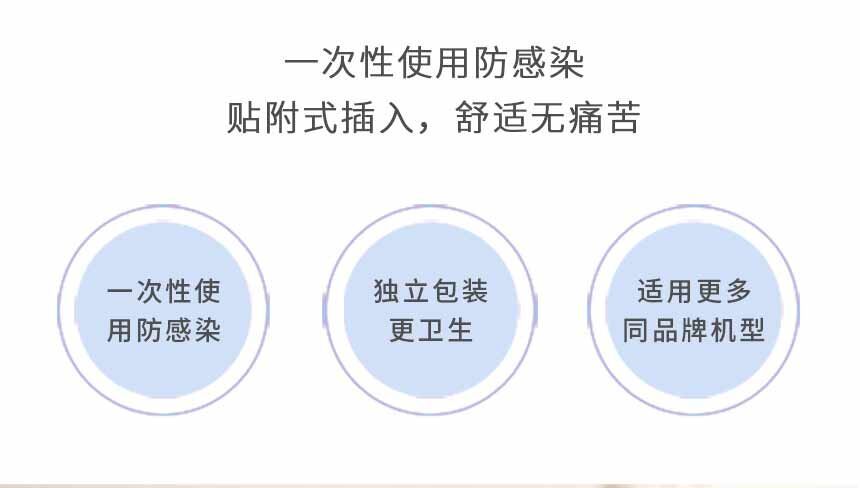 一次性使用防感染
贴附式插入，舒适无痛苦

一次性使
用防感染

独立包装
更卫生

适用更多
同品牌机型