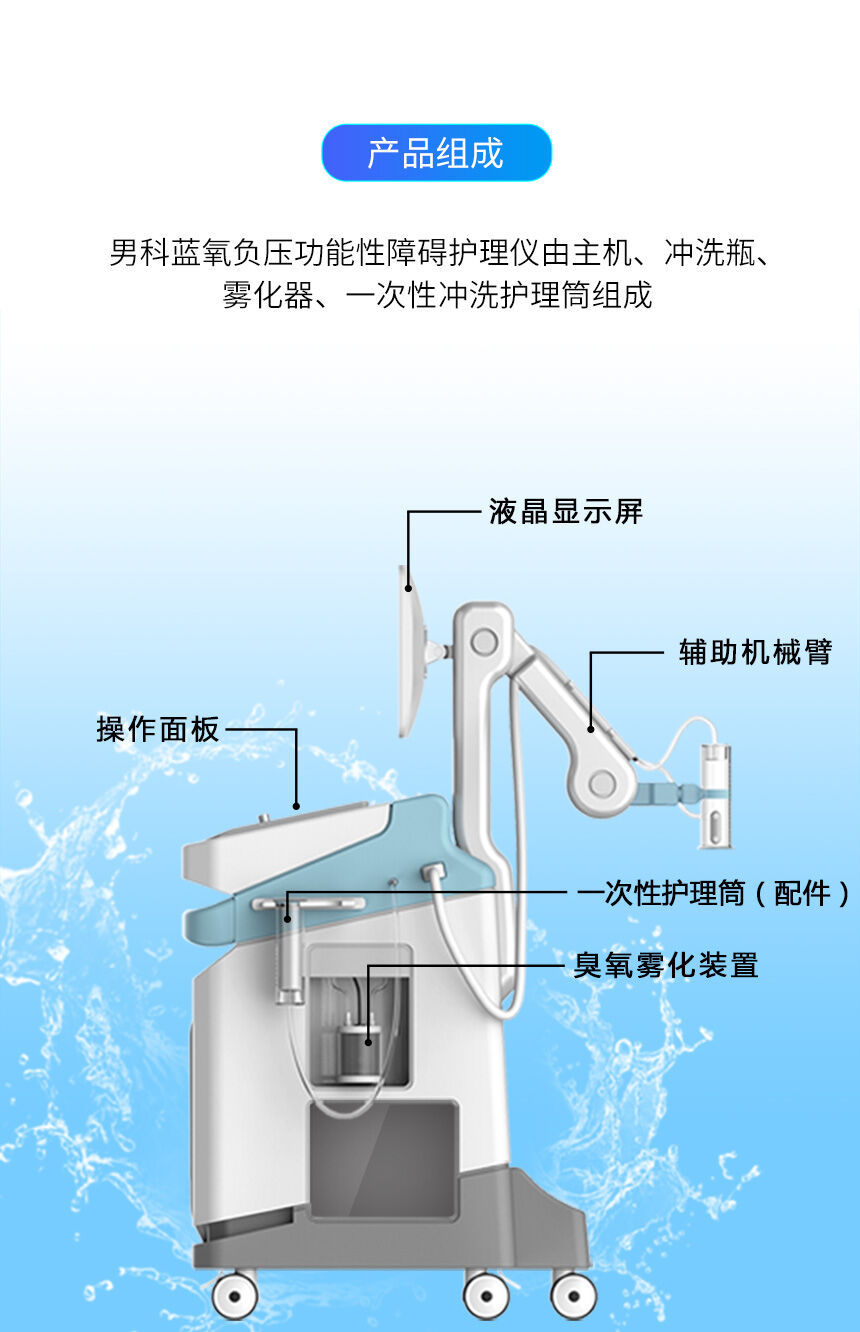 产品组成

男科蓝氧负压功能性障碍护理仪由主机、冲洗瓶、雾化器、一次性冲洗护理筒组成

液晶显示屏

辅助机械臂

操作面板

一次性护理筒（配件）

臭氧雾化装置