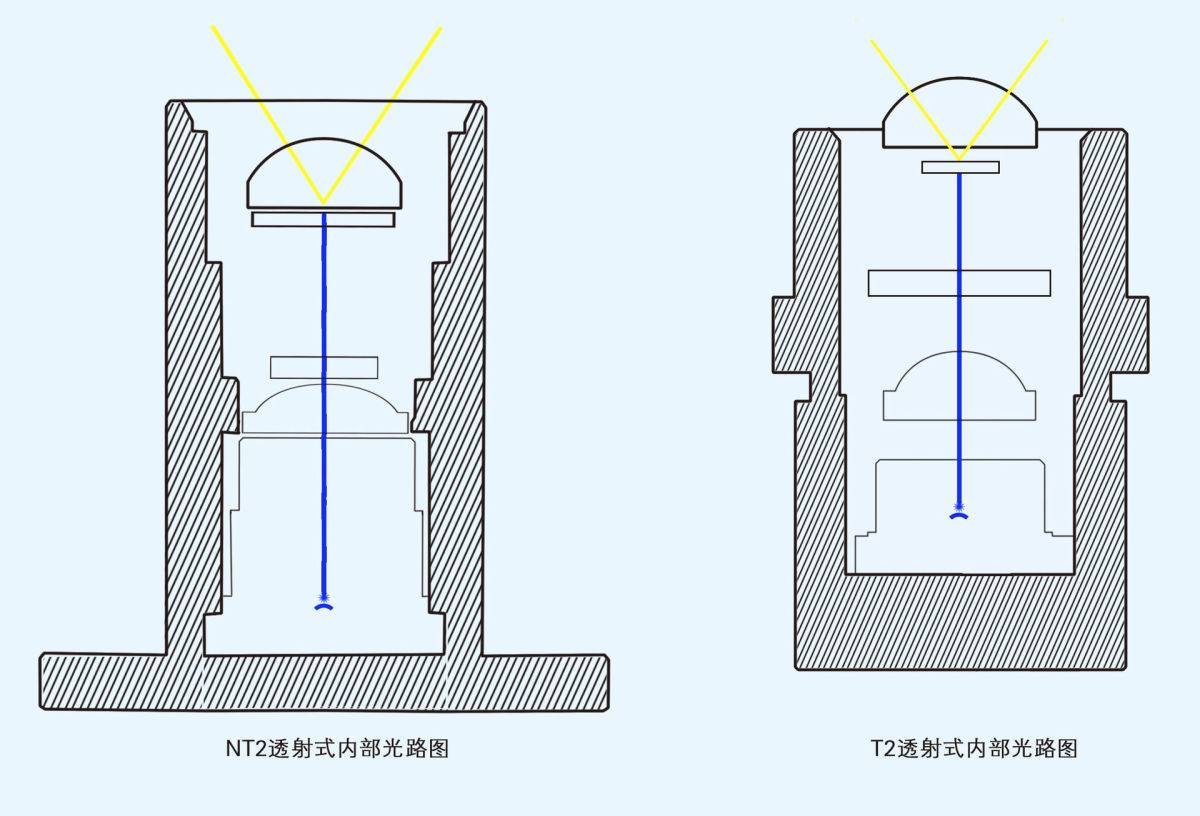 NT2透射式内部光路图

T2透射式内部光路图