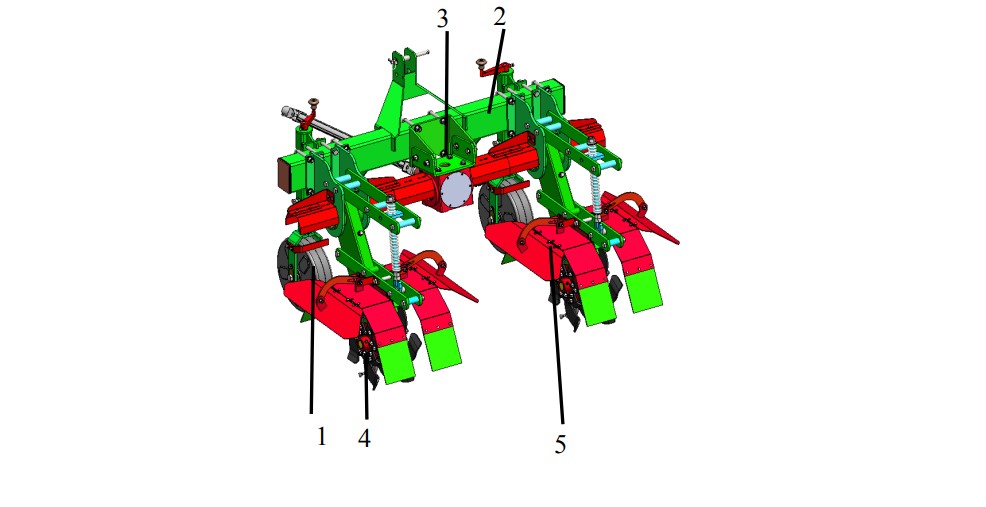 3
2
1
4
5