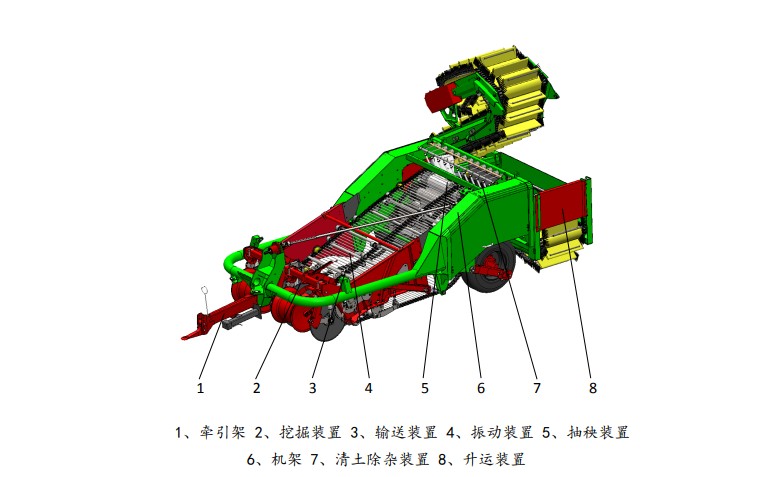 1 2 3 4 5 6 7 8

1、牵引架 2、挖掘装置 3、输送装置 4、振动装置 5、抽秧装置
6、机架 7、清土除杂装置 8、升运装置