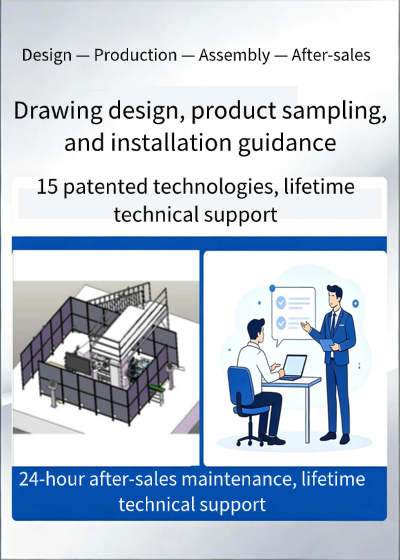 Design — Production — Assembly — After-sales

Drawing design, product sampling, and installation guidance

15 patented technologies, lifetime technical support

24-hour after-sales maintenance, lifetime technical support